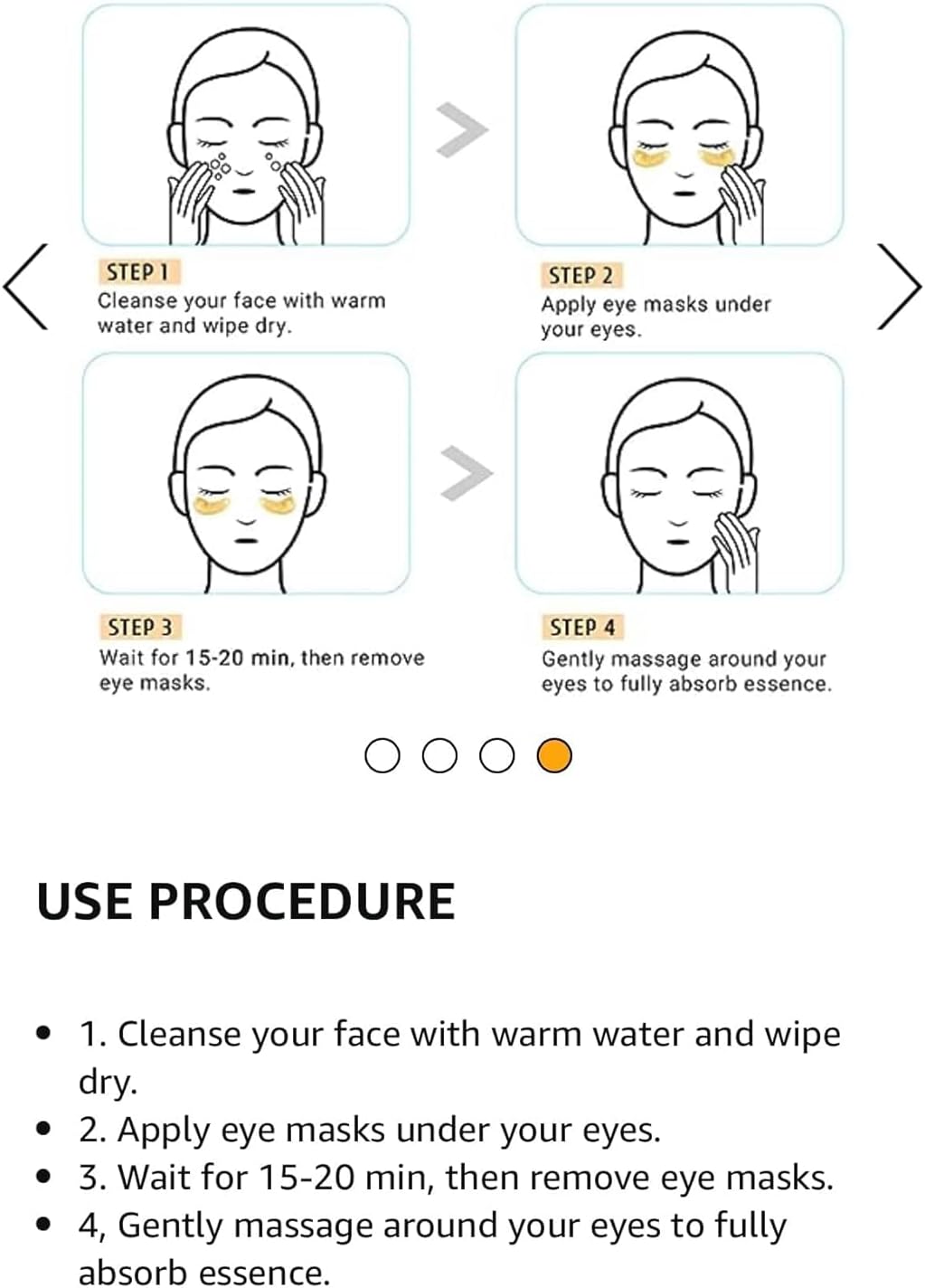 STEP 1
Cleanse your face with warm water and wipe dry.

STEP 2
Apply eye masks under your eyes.

STEP 3
Wait for 15-20 min, then remove eye masks.

STEP 4
Gently massage around your eyes to fully absorb essence.

USE PROCEDURE

- 1. Cleanse your face with warm water and wipe dry.
- 2. Apply eye masks under your eyes.
- 3. Wait for 15-20 min, then remove eye masks.
- 4, Gently massage around your eyes to fully absorb essence.