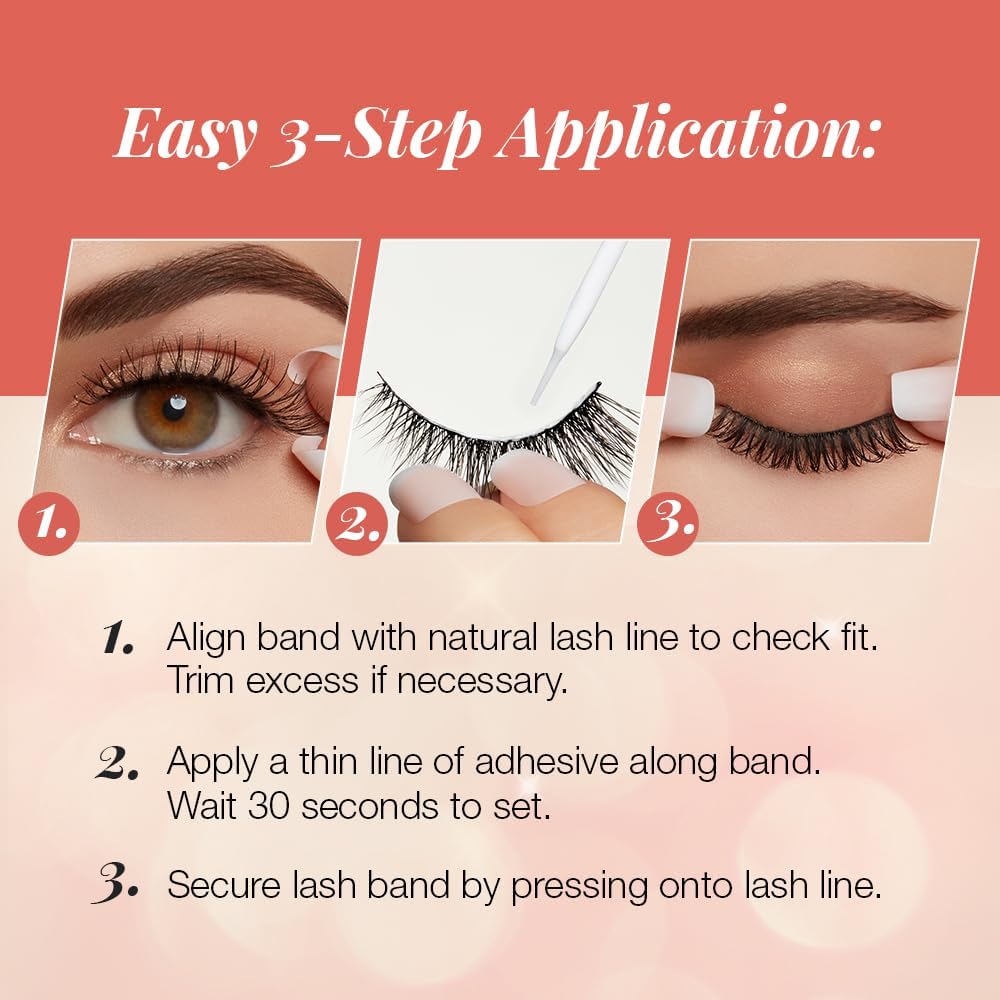 Easy 3-Step Application:

1.

2.

3.

1. Align band with natural lash line to check fit. Trim excess if necessary.

2. Apply a thin line of adhesive along band. Wait 30 seconds to set.

3. Secure lash band by pressing onto lash line.