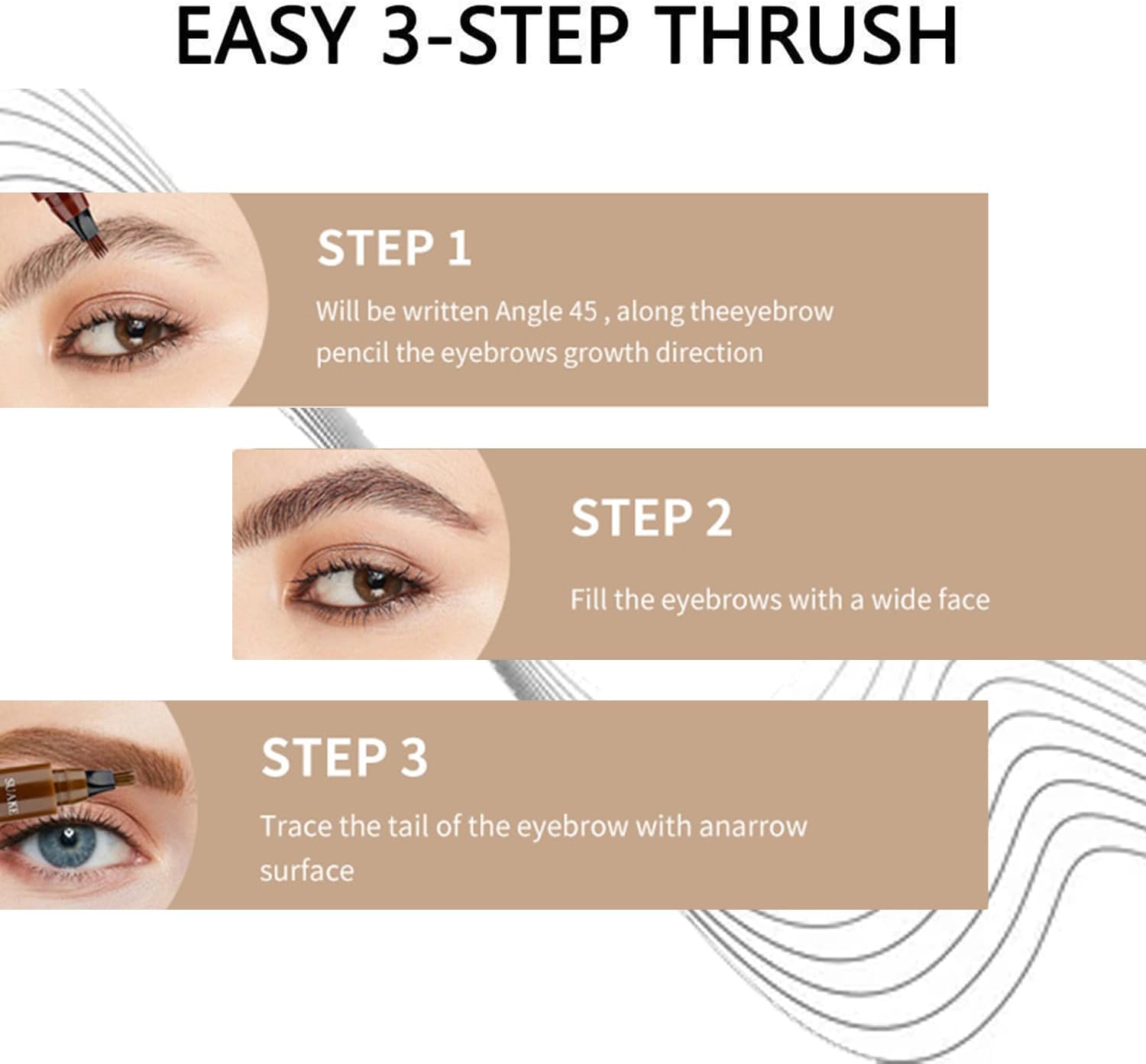 EASY 3-STEP THRUSH

STEP 1

Will be written Angle 45 , along theeyebrow pencil the eyebrows growth direction

STEP 2

Fill the eyebrows with a wide face

SUAKE

STEP 3

Trace the tail of the eyebrow with anarrow surface