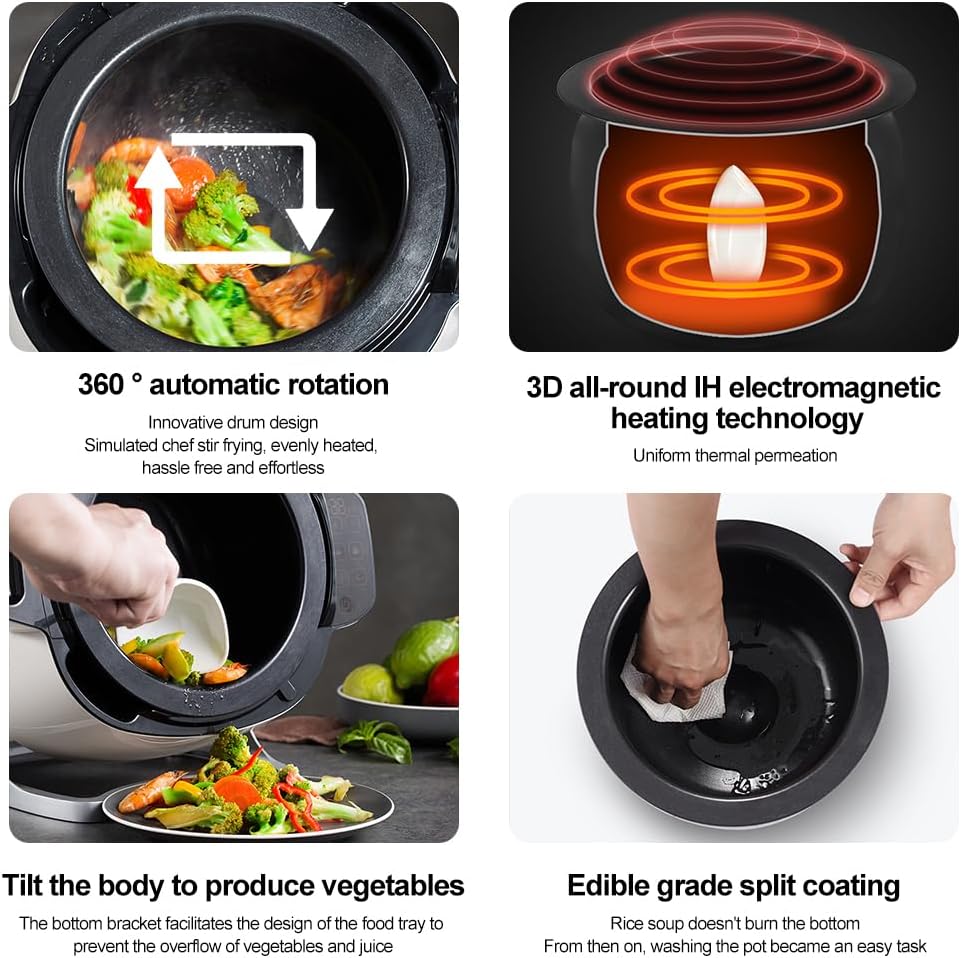 360 ° automatic rotation

Innovative drum design
Simulated chef stir frying, evenly heated, hassle free and effortless

3D all-round IH electromagnetic heating technology

Uniform thermal permeation

Tilt the body to produce vegetables

The bottom bracket facilitates the design of the food tray to prevent the overflow of vegetables and juice

Edible grade split coating

Rice soup doesn't burn the bottom
From then on, washing the pot became an easy task