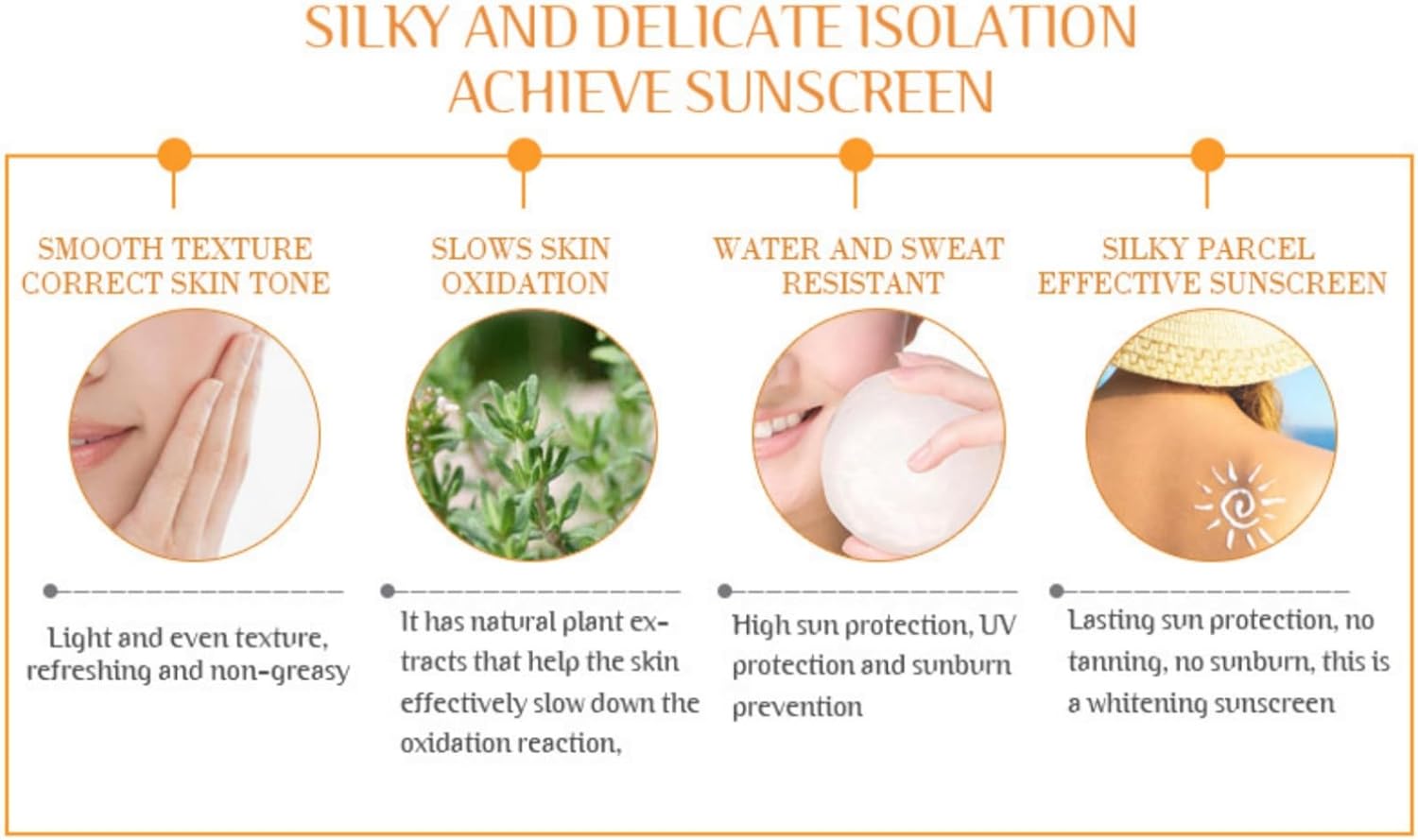 SILKY AND DELICATE ISOLATION ACHIEVE SUNSCREEN

SMOOTH TEXTURE CORRECT SKIN TONE

Light and even texture, refreshing and non-greasy

SLOWS SKIN OXIDATION

It has natural plant extracts that help the skin effectively slow down the oxidation reaction,

WATER AND SWEAT RESISTANT

High sun protection, UV protection and sunburn prevention

SILKY PARCEL EFFECTIVE SUNSCREEN

Lasting sun protection, no tanning, no sunburn, this is a whitening sunscreen