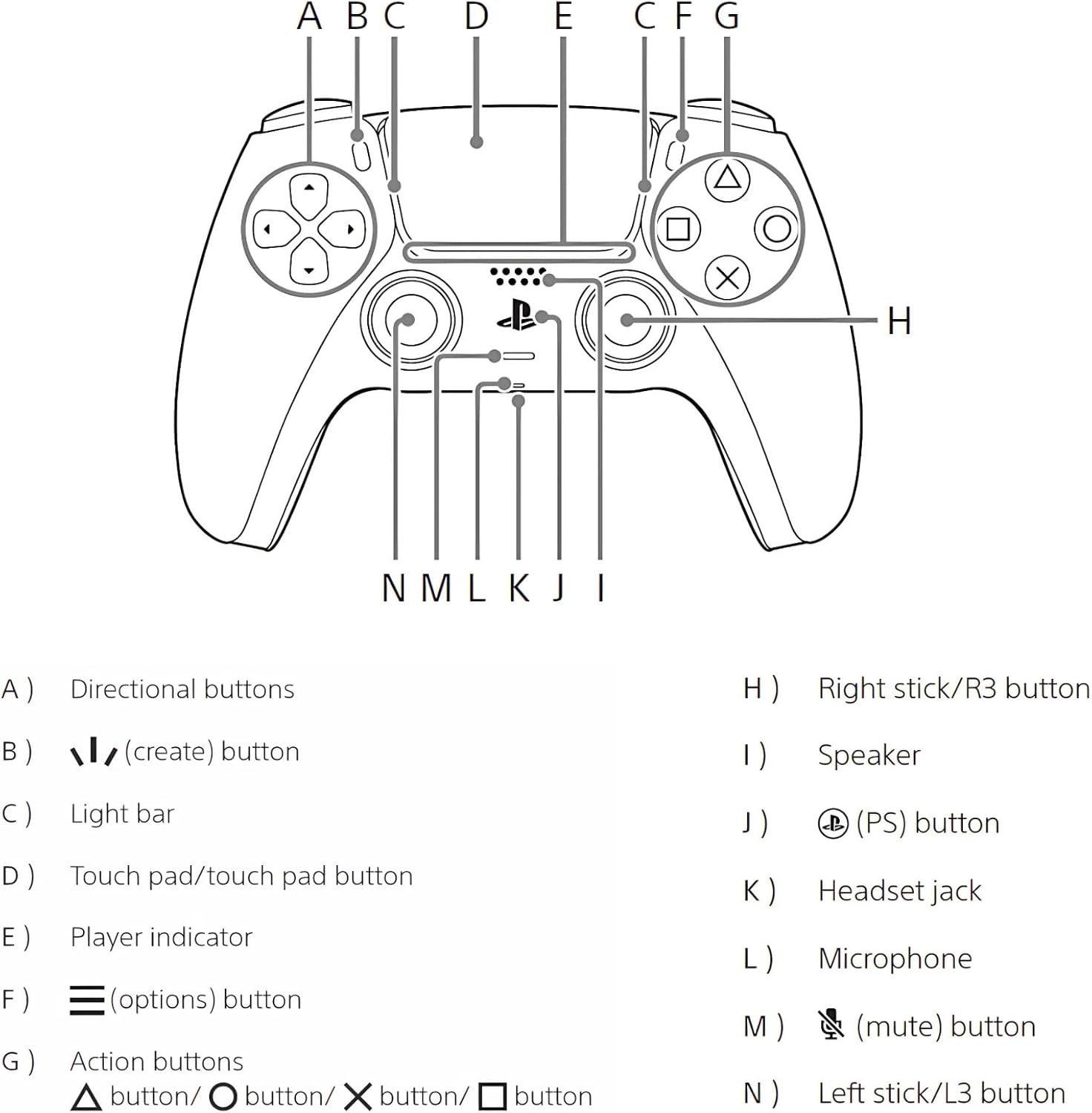 A B C D E C F G

H

N M L K J I

A ) Directional buttons

B ) (create) button

C ) Light bar

D ) Touch pad/touch pad button

E ) Player indicator

F ) (options) button

G ) Action buttons
△ button/ ○ button/ ✕ button/ □ button

H ) Right stick/R3 button

I ) Speaker

J ) (PS) button

K ) Headset jack

L ) Microphone

M ) (mute) button

N ) Left stick/L3 button