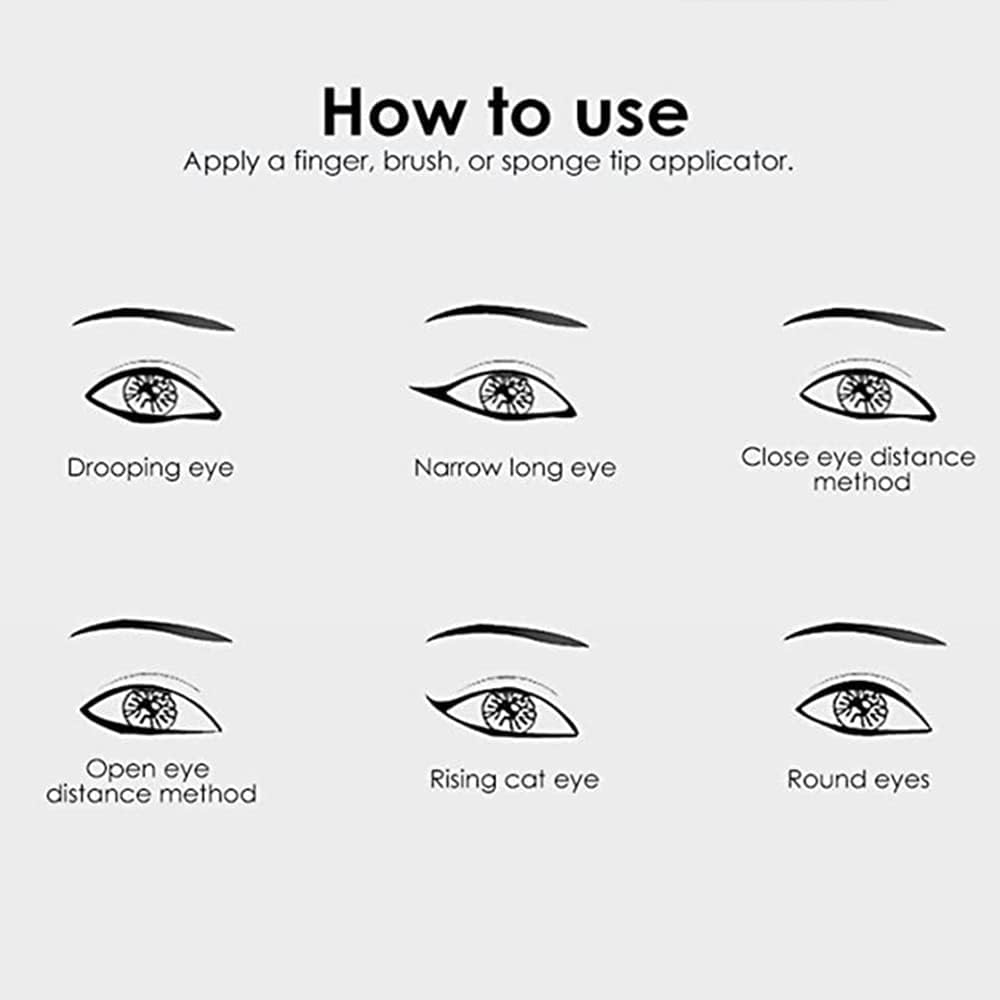 How to use
Apply a finger, brush, or sponge tip applicator.

Drooping eye

Narrow long eye

Close eye distance method

Open eye distance method

Rising cat eye

Round eyes