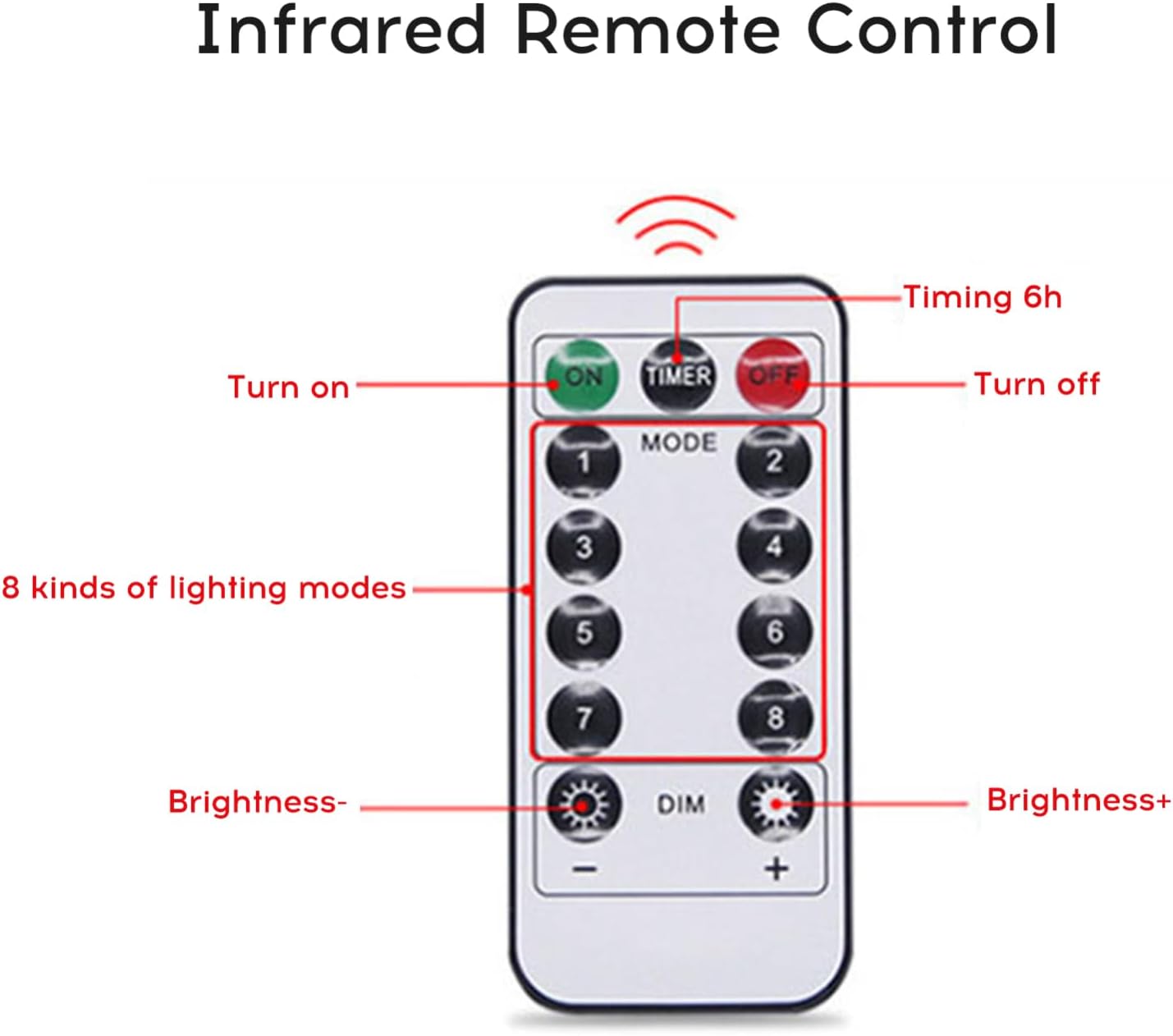 Infrared Remote Control

Timing 6h

Turn on

ON

TIMER

OFF

Turn off

MODE

1

2

3

4

8 kinds of lighting modes

5

6

7

8

Brightness-

DIM

Brightness+

−

+