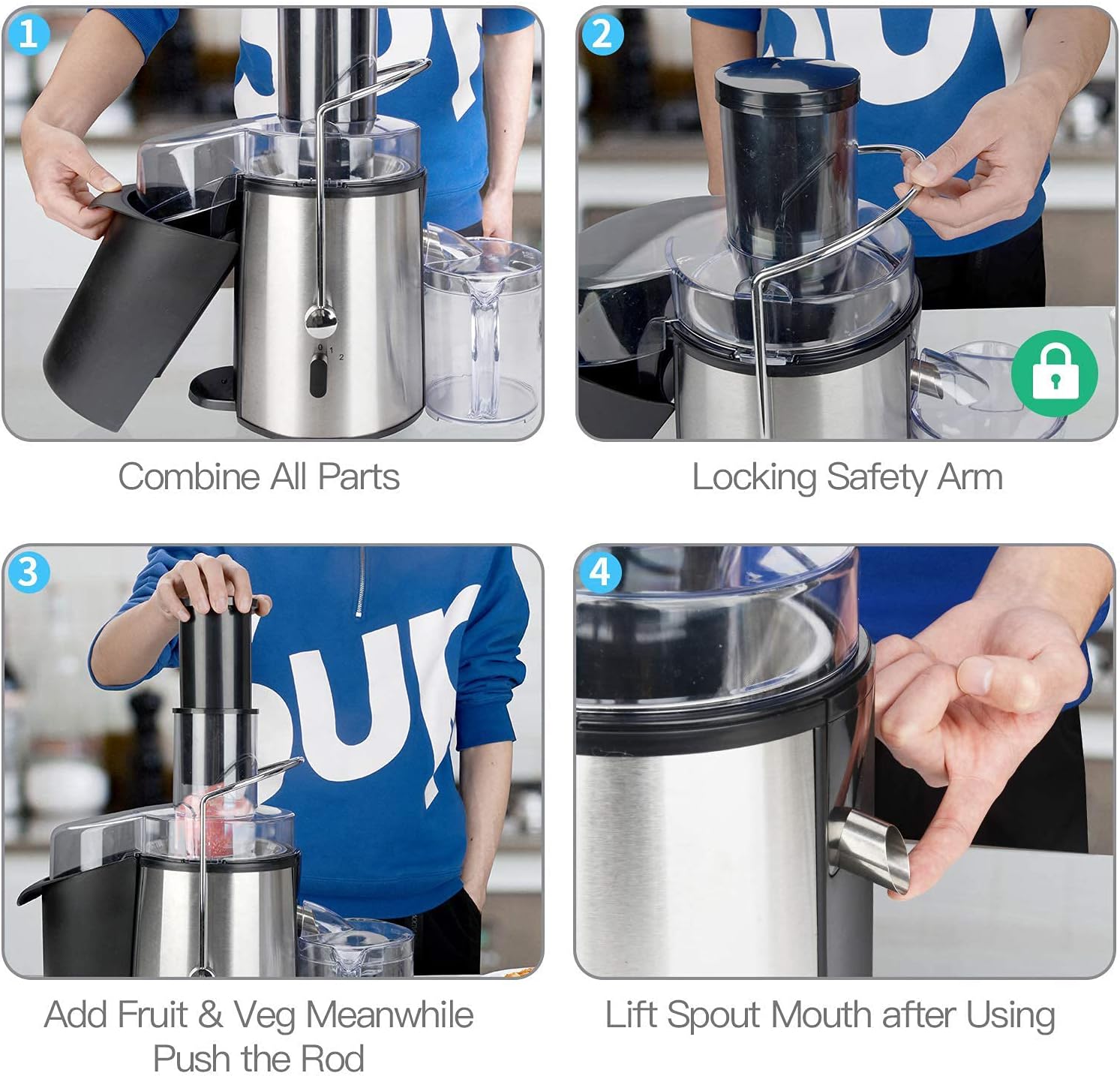 1

0 1 2

Combine All Parts

2

Locking Safety Arm

3

Add Fruit & Veg Meanwhile Push the Rod

4

Lift Spout Mouth after Using