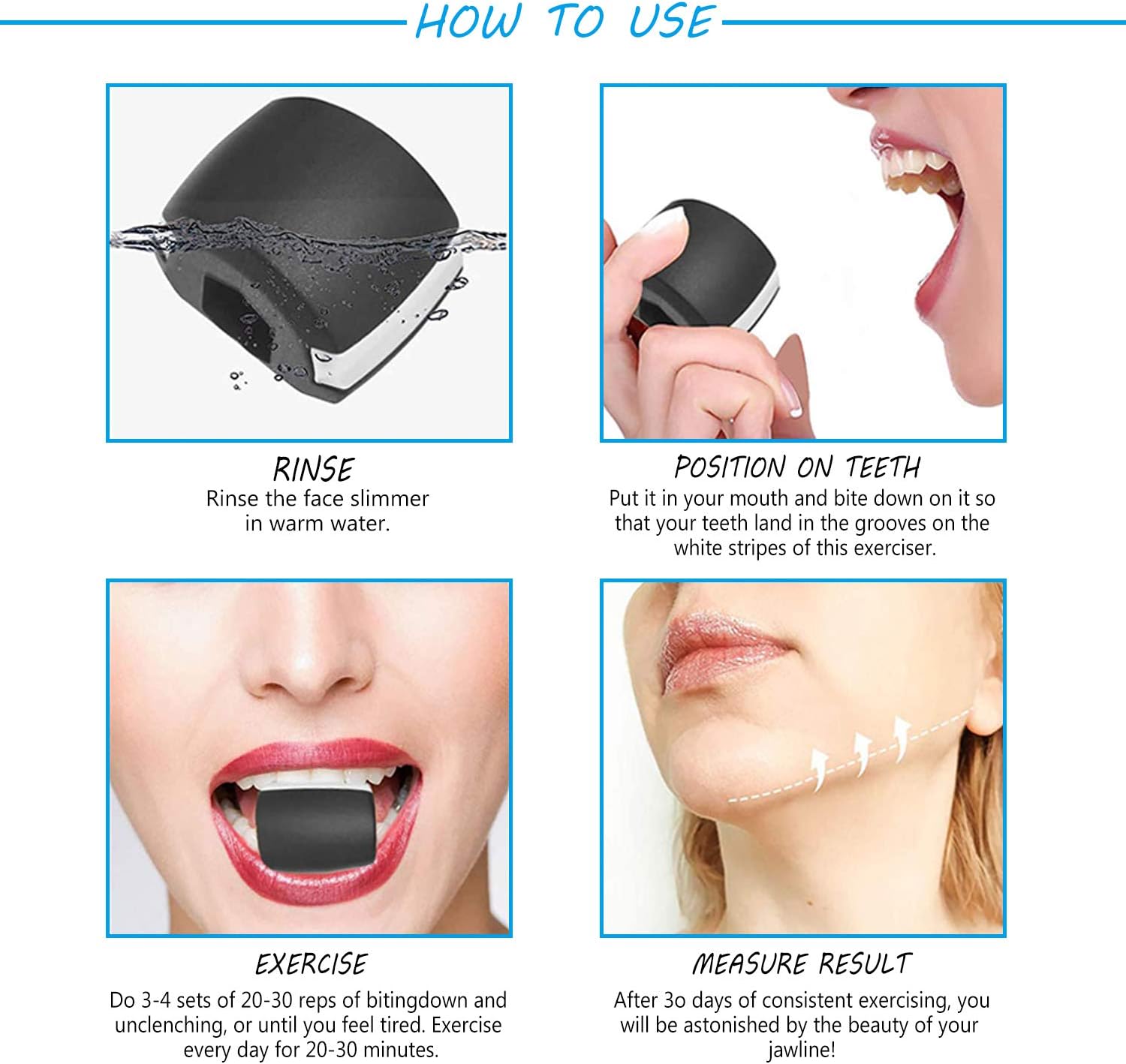 HOW TO USE

RINSE
Rinse the face slimmer in warm water.

POSITION ON TEETH
Put it in your mouth and bite down on it so that your teeth land in the grooves on the white stripes of this exerciser.

EXERCISE
Do 3-4 sets of 20-30 reps of bitingdown and unclenching, or until you feel tired. Exercise every day for 20-30 minutes.

MEASURE RESULT
After 3o days of consistent exercising, you will be astonished by the beauty of your jawline!