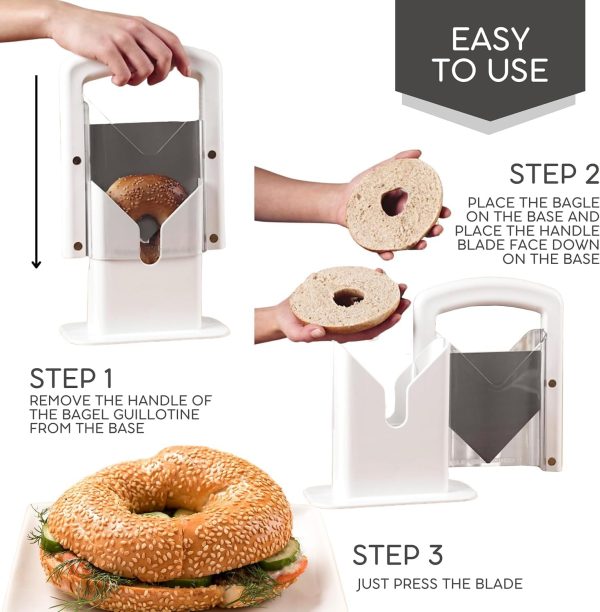 EASY TO USE

STEP 2
PLACE THE BAGLE ON THE BASE AND PLACE THE HANDLE BLADE FACE DOWN ON THE BASE

STEP 1
REMOVE THE HANDLE OF THE BAGEL GUILLOTINE FROM THE BASE

STEP 3
JUST PRESS THE BLADE