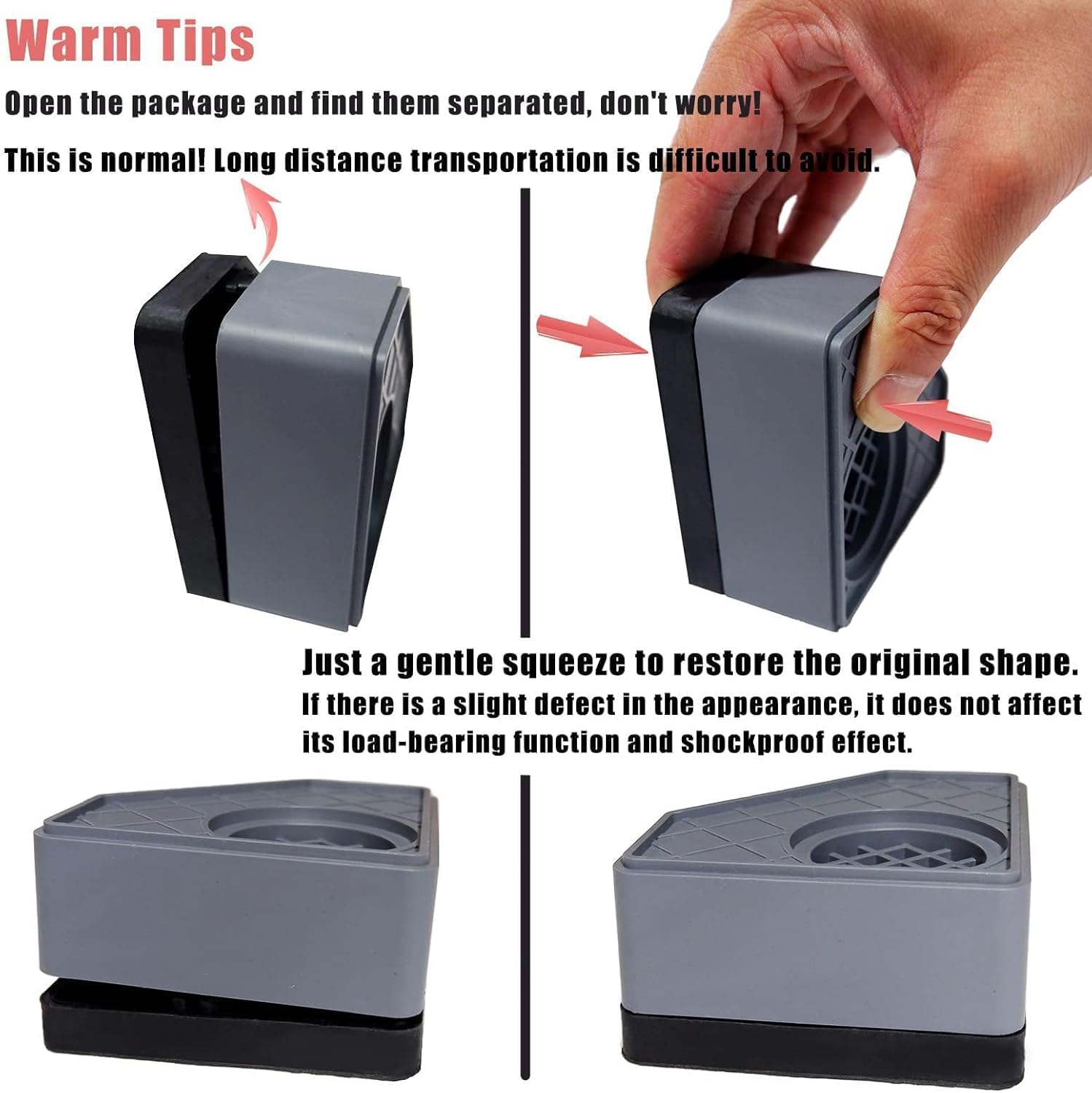 Warm Tips

Open the package and find them separated, don't worry!

This is normal! Long distance transportation is difficult to avoid.

Just a gentle squeeze to restore the original shape.

If there is a slight defect in the appearance, it does not affect its load-bearing function and shockproof effect.