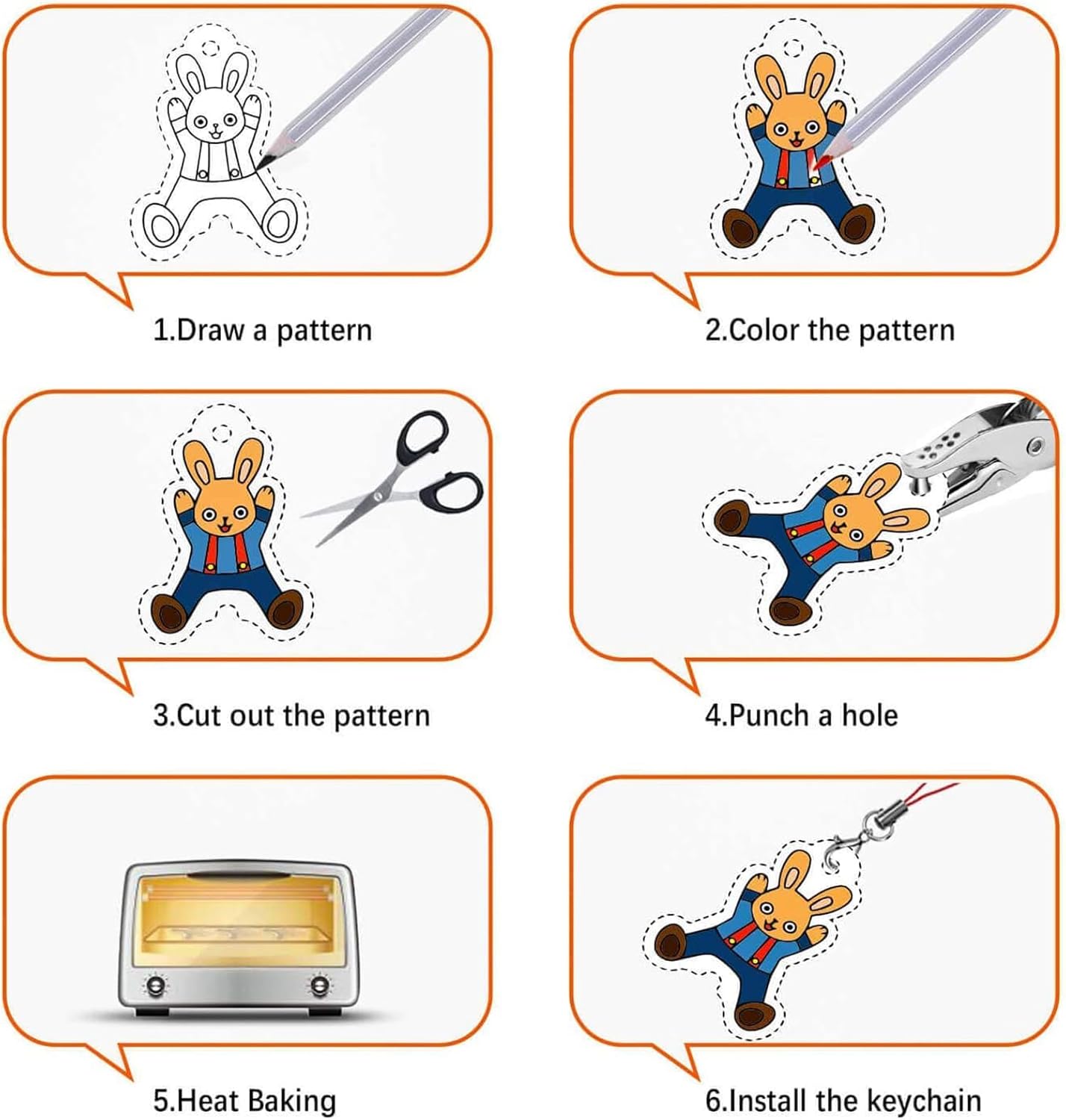 1.Draw a pattern

2.Color the pattern

3.Cut out the pattern

4.Punch a hole

5.Heat Baking

6.Install the keychain