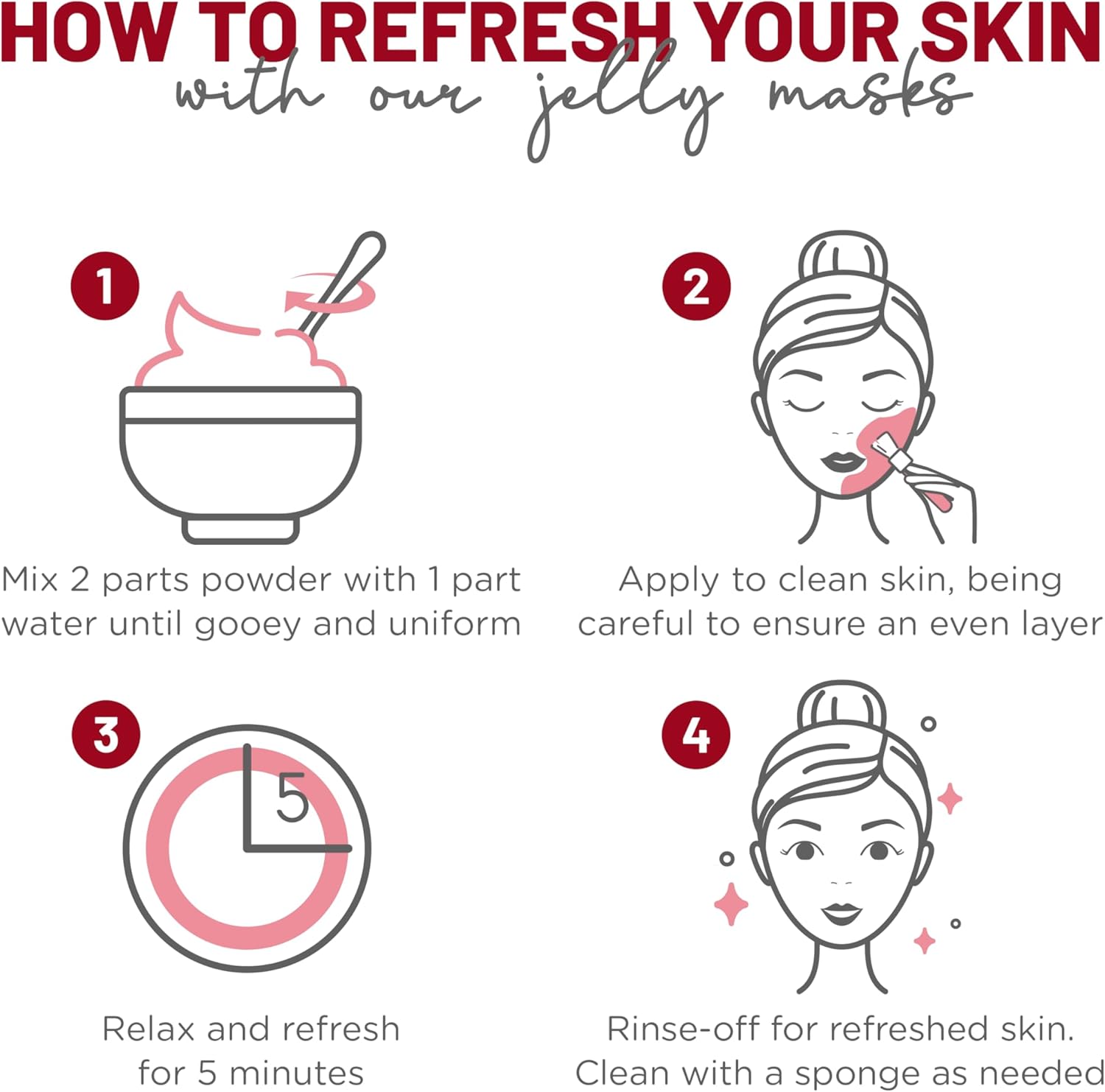 HOW TO REFRESH YOUR SKIN
with our jelly masks

1

Mix 2 parts powder with 1 part water until gooey and uniform

2

Apply to clean skin, being careful to ensure an even layer

3

5

Relax and refresh for 5 minutes

4

Rinse-off for refreshed skin. Clean with a sponge as needed