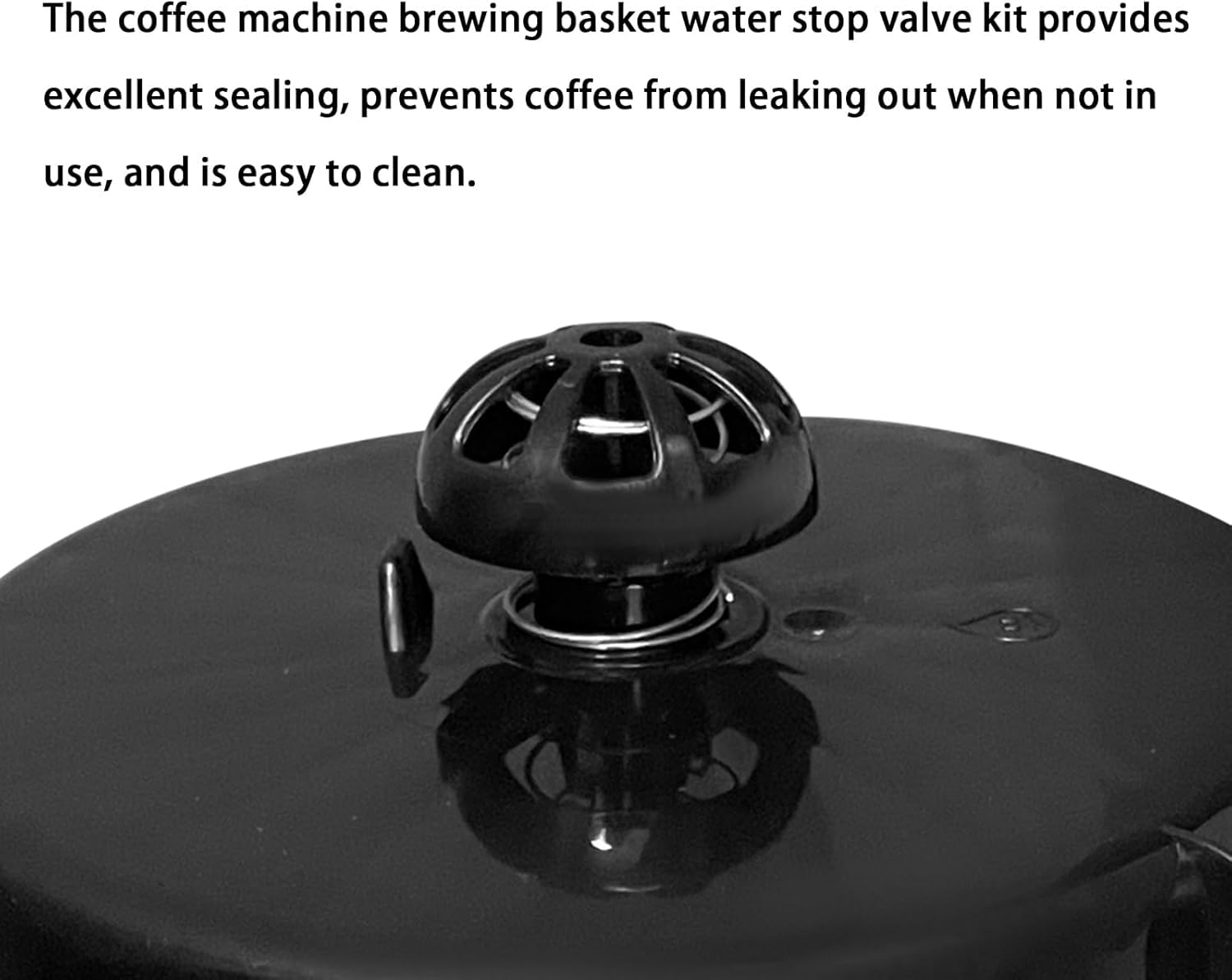 The coffee machine brewing basket water stop valve kit provides excellent sealing, prevents coffee from leaking out when not in use, and is easy to clean.