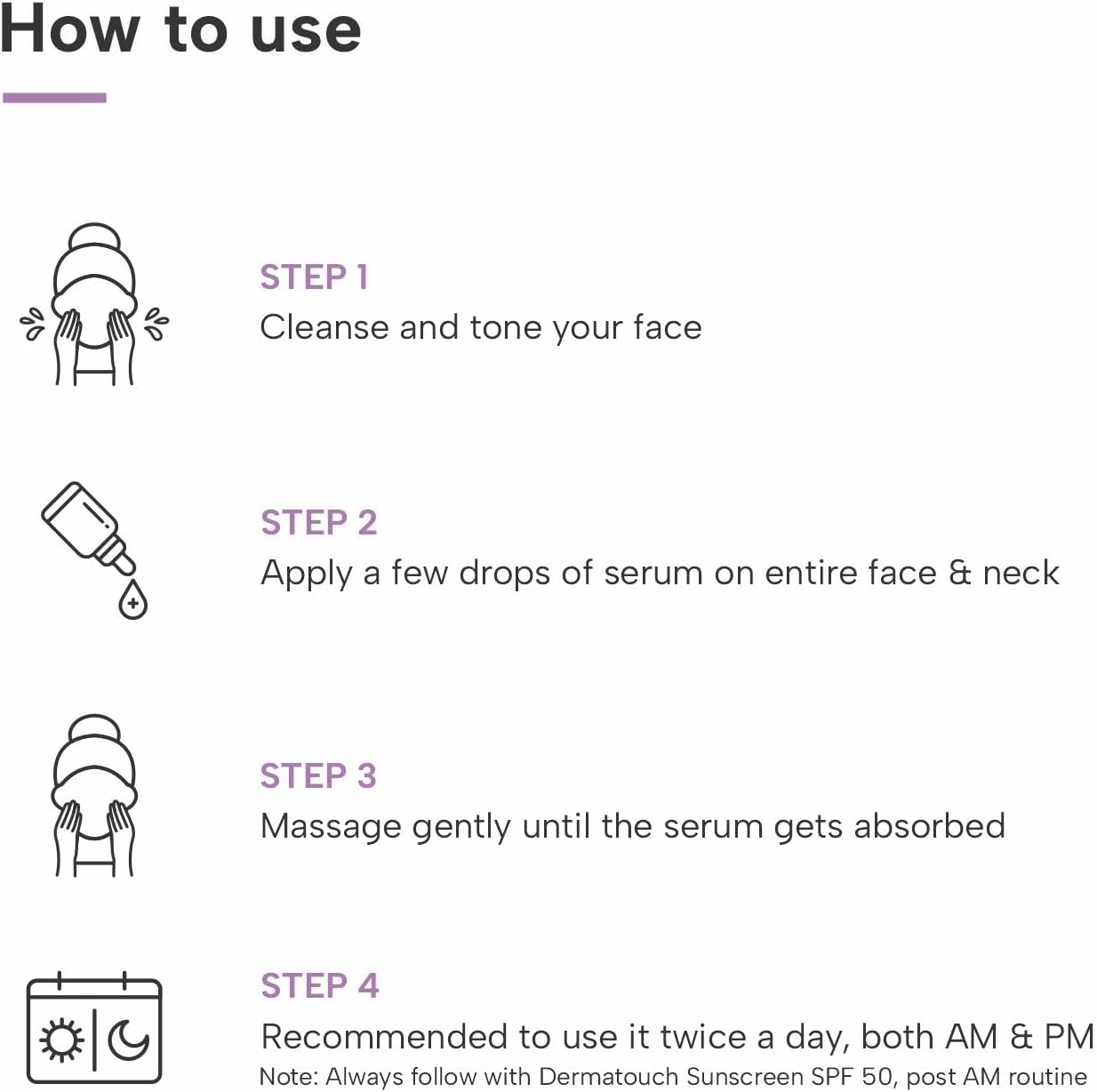 How to use

STEP 1
Cleanse and tone your face

STEP 2
Apply a few drops of serum on entire face & neck

STEP 3
Massage gently until the serum gets absorbed

STEP 4
Recommended to use it twice a day, both AM & PM
Note: Always follow with Dermatouch Sunscreen SPF 50, post AM routine