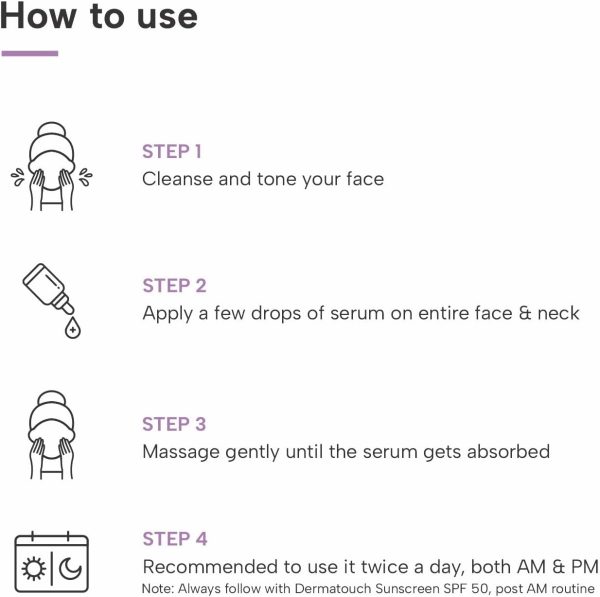 How to use

STEP 1
Cleanse and tone your face

STEP 2
Apply a few drops of serum on entire face & neck

STEP 3
Massage gently until the serum gets absorbed

STEP 4
Recommended to use it twice a day, both AM & PM
Note: Always follow with Dermatouch Sunscreen SPF 50, post AM routine