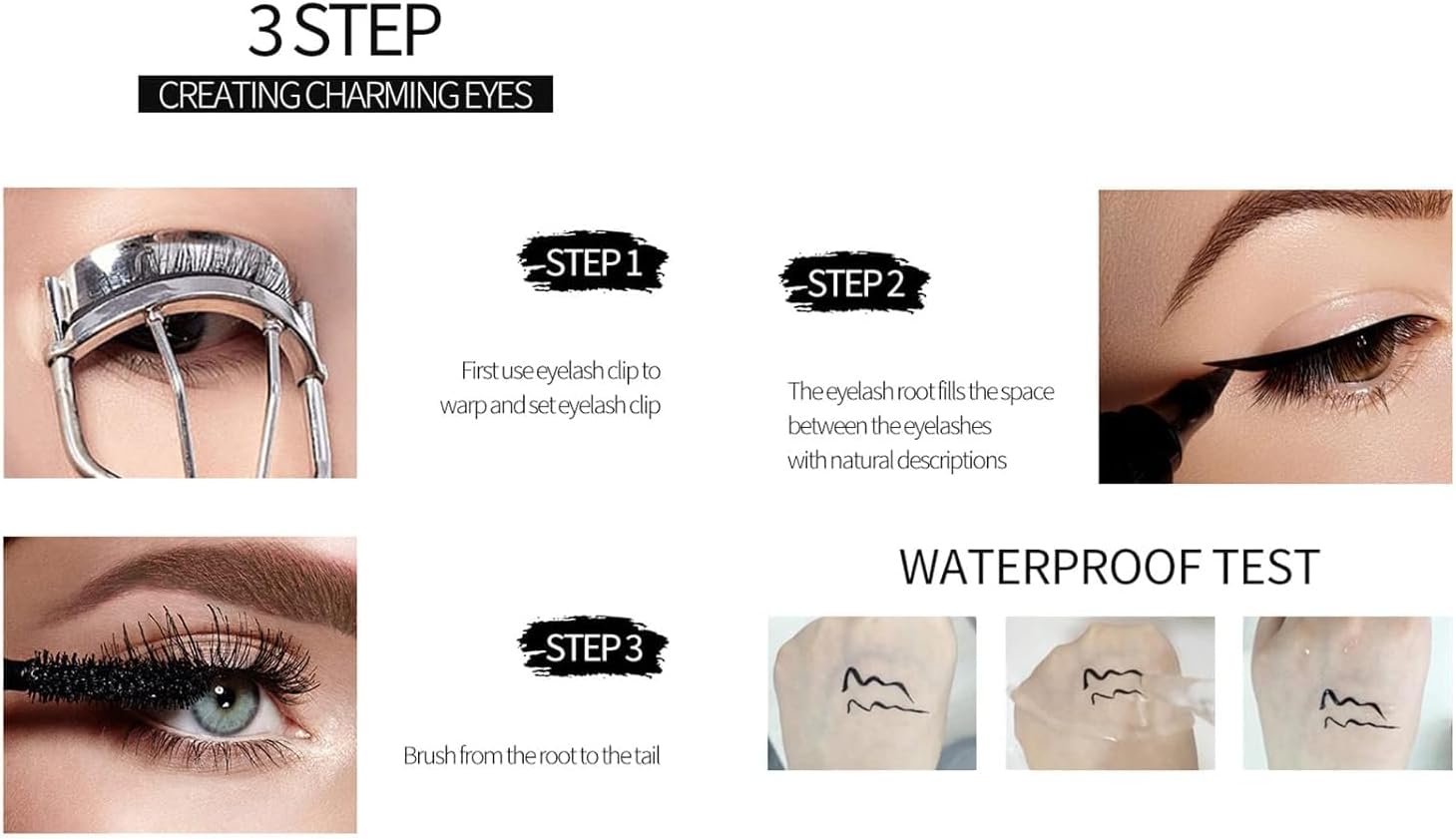 3 STEP
CREATING CHARMING EYES

STEP 1

First use eyelash clip to warp and set eyelash clip

STEP 2

The eyelash root fills the space between the eyelashes with natural descriptions

STEP 3

Brush from the root to the tail

WATERPROOF TEST