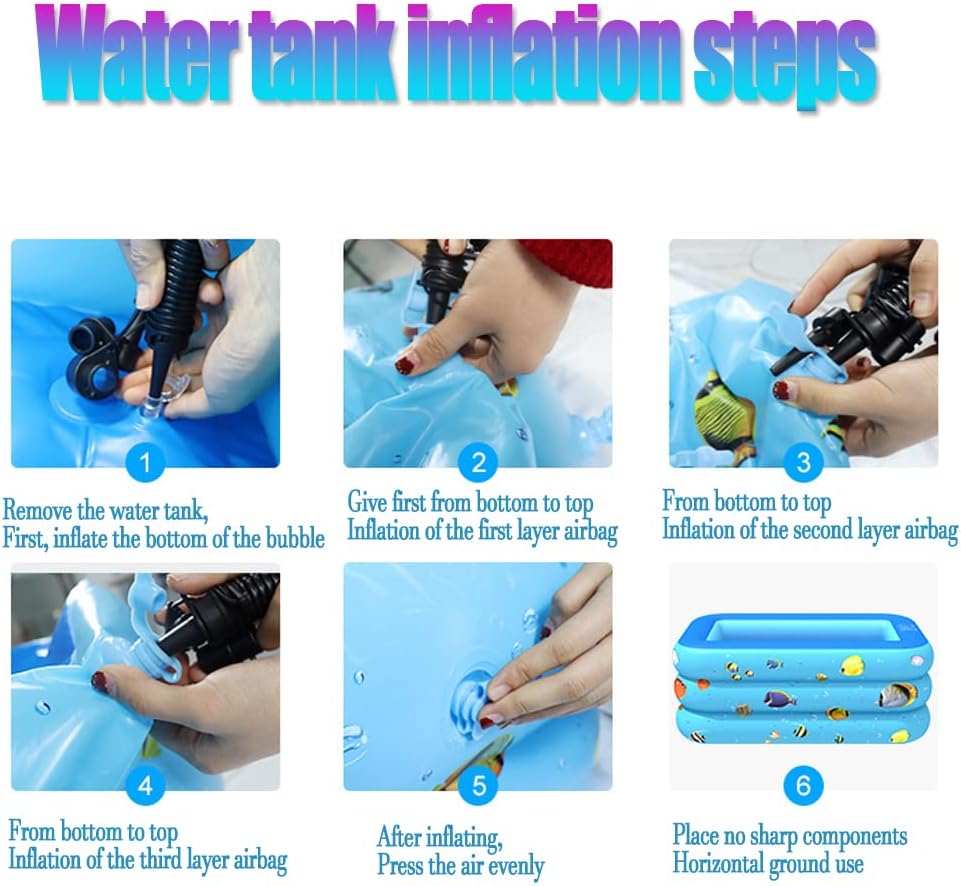 Water tank inflation steps

1
Remove the water tank,
First, inflate the bottom of the bubble

2
Give first from bottom to top
Inflation of the first layer airbag

3
From bottom to top
Inflation of the second layer airbag

4
From bottom to top
Inflation of the third layer airbag

5
After inflating,
Press the air evenly

6
Place no sharp components
Horizontal ground use