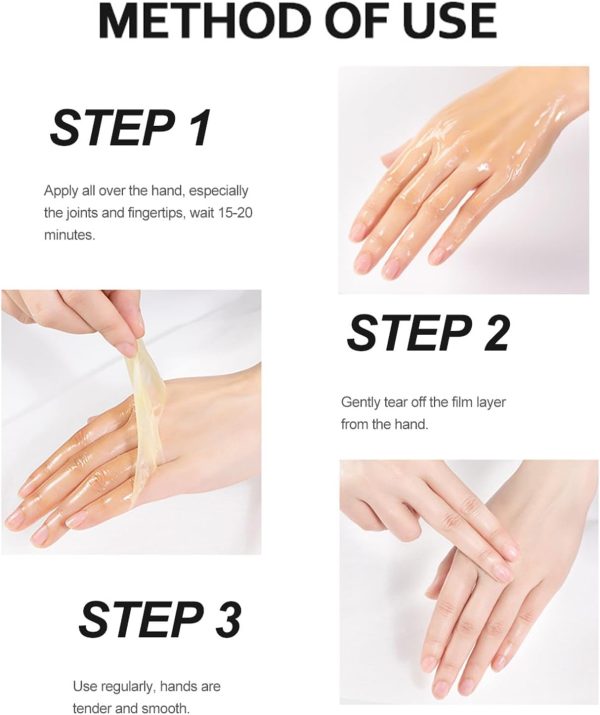 METHOD OF USE

STEP 1

Apply all over the hand, especially the joints and fingertips, wait 15-20 minutes.

STEP 2

Gently tear off the film layer from the hand.

STEP 3

Use regularly, hands are tender and smooth.