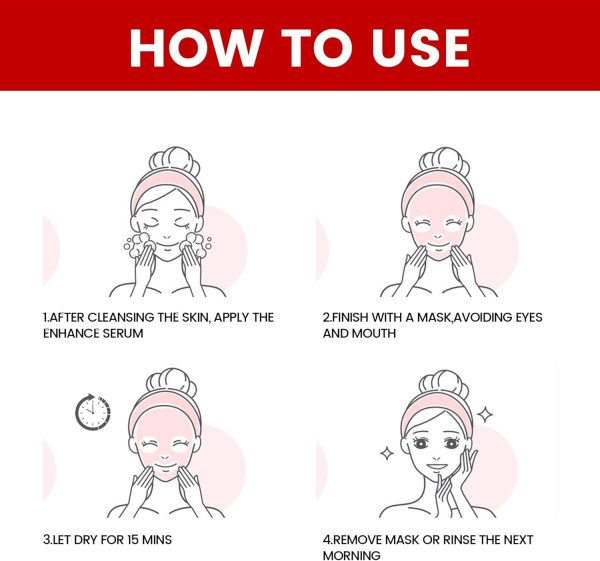 HOW TO USE

1.AFTER CLEANSING THE SKIN, APPLY THE ENHANCE SERUM

2.FINISH WITH A MASK,AVOIDING EYES AND MOUTH

3.LET DRY FOR 15 MINS

4.REMOVE MASK OR RINSE THE NEXT MORNING