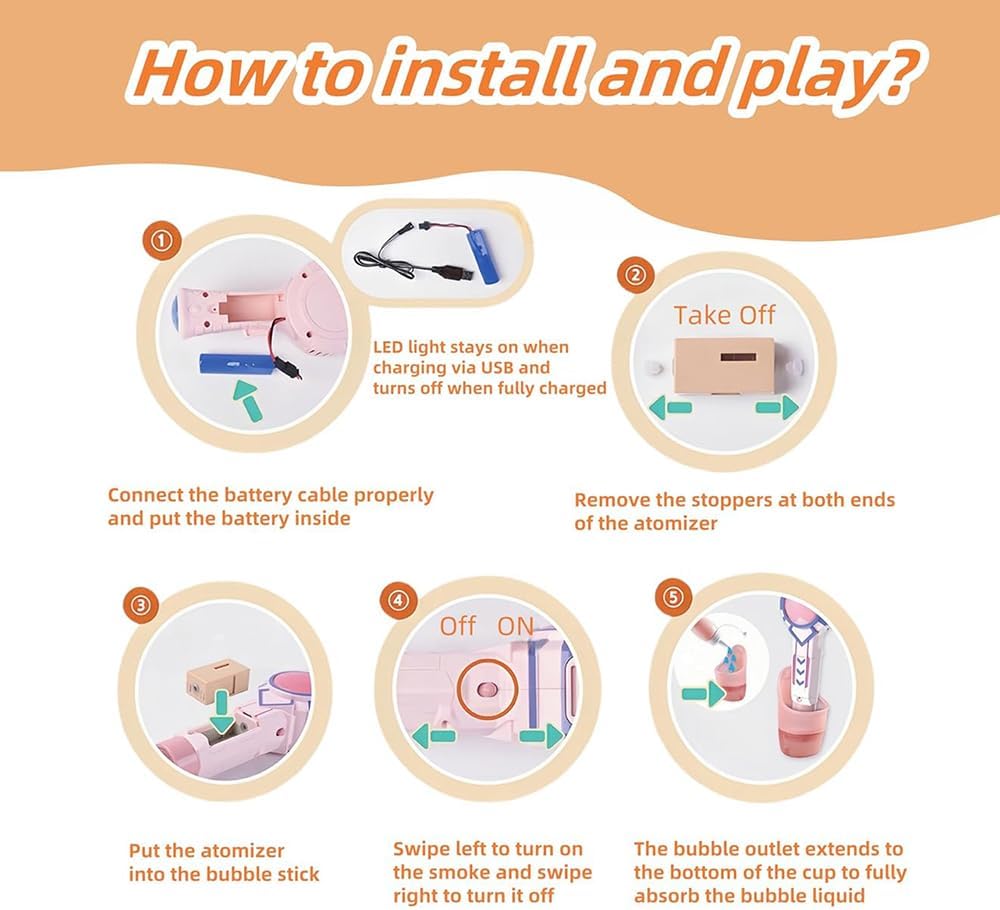 How to install and play?

①

LED light stays on when charging via USB and turns off when fully charged

Connect the battery cable properly and put the battery inside

②

Take Off

Remove the stoppers at both ends of the atomizer

③

Put the atomizer into the bubble stick

④

Off ON

Swipe left to turn on the smoke and swipe right to turn it off

⑤

The bubble outlet extends to the bottom of the cup to fully absorb the bubble liquid