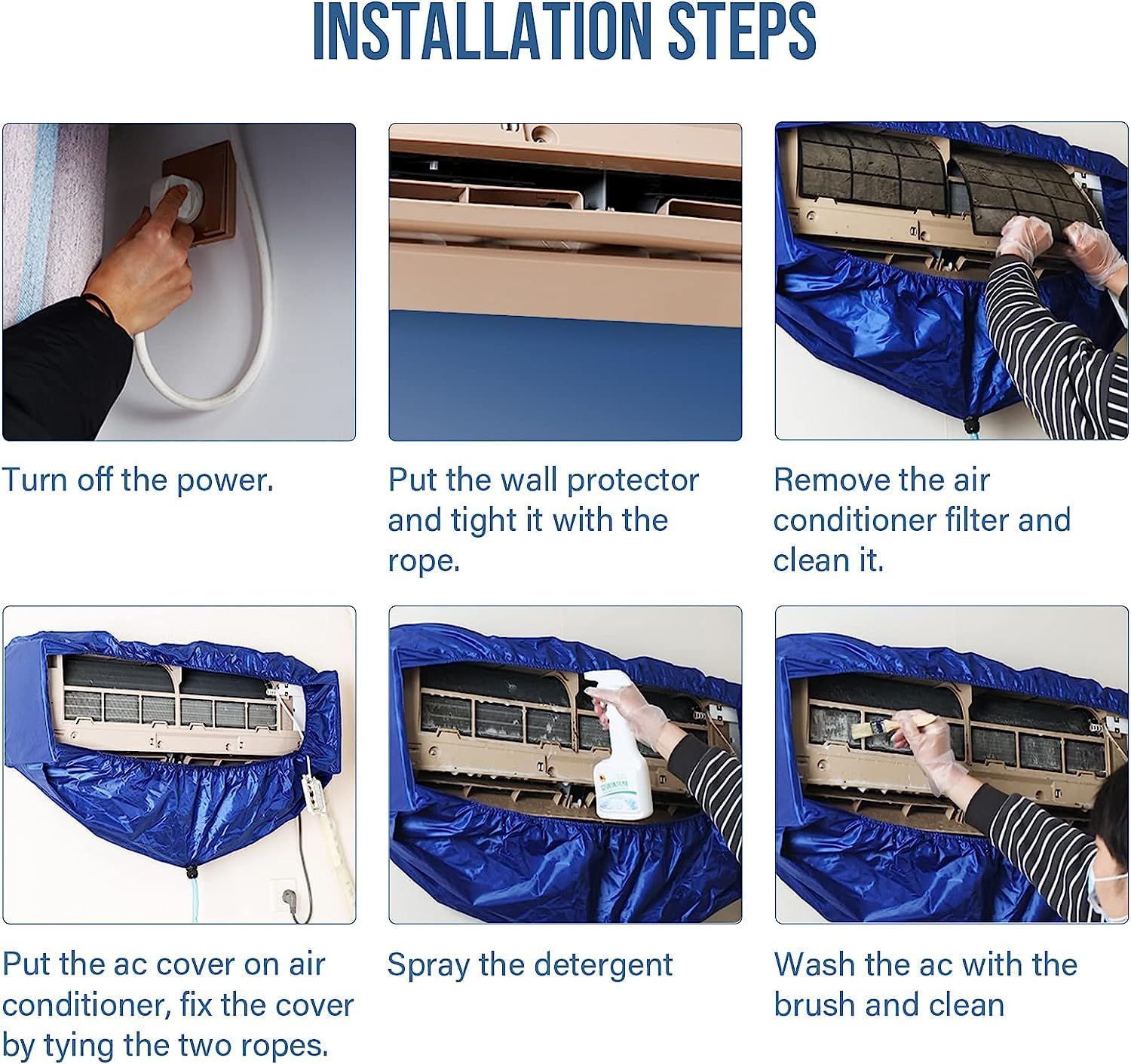 INSTALLATION STEPS

Turn off the power.

Put the wall protector and tight it with the rope.

Remove the air conditioner filter and clean it.

Put the ac cover on air conditioner, fix the cover by tying the two ropes.

Spray the detergent

Wash the ac with the brush and clean