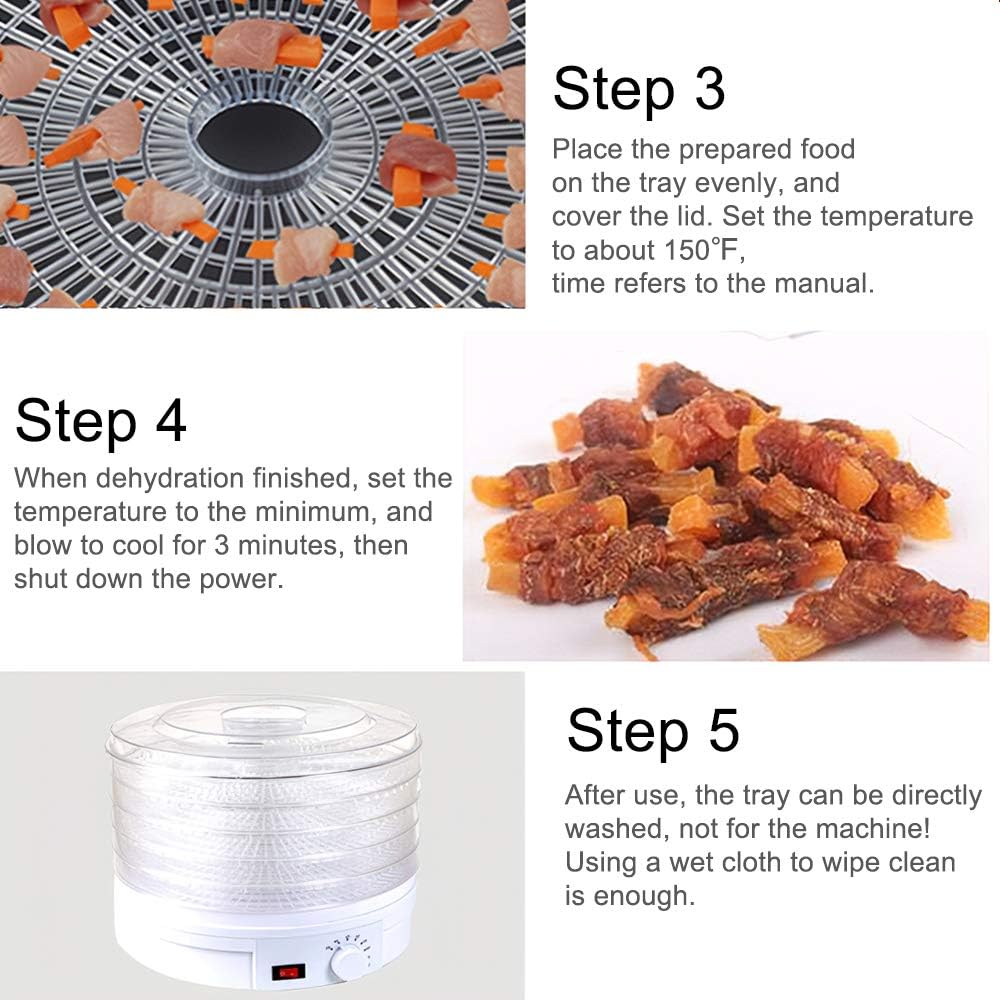 Step 3

Place the prepared food on the tray evenly, and cover the lid. Set the temperature to about 150°F, time refers to the manual.

Step 4

When dehydration finished, set the temperature to the minimum, and blow to cool for 3 minutes, then shut down the power.

Step 5

After use, the tray can be directly washed, not for the machine! Using a wet cloth to wipe clean is enough.