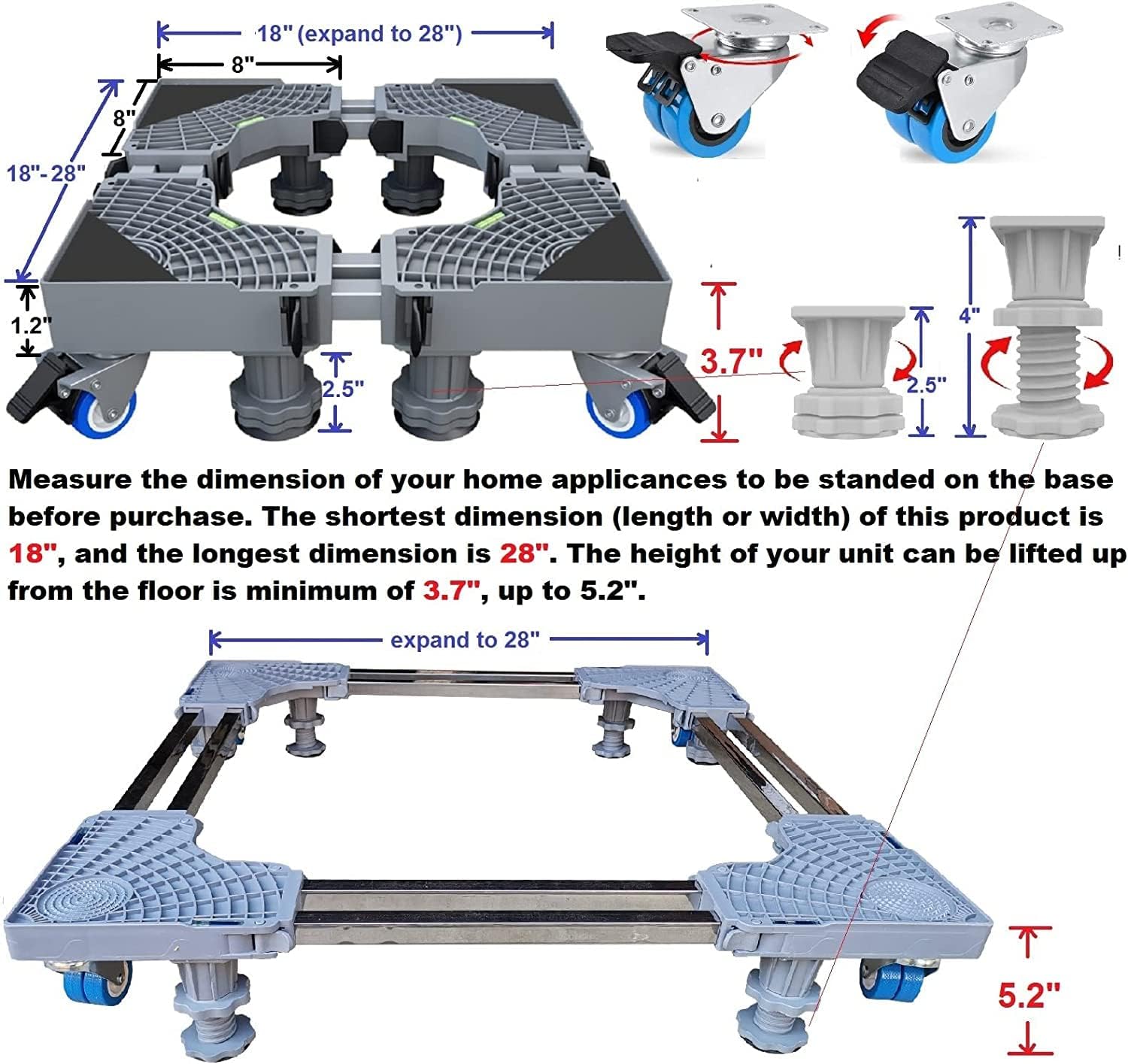 18" (expand to 28")

8"

8"

18"- 28"

1.2"

2.5"

3.7"

2.5"

4"

Measure the dimension of your home applicances to be standed on the base before purchase. The shortest dimension (length or width) of this product is 18", and the longest dimension is 28". The height of your unit can be lifted up from the floor is minimum of 3.7", up to 5.2".

expand to 28"

5.2"