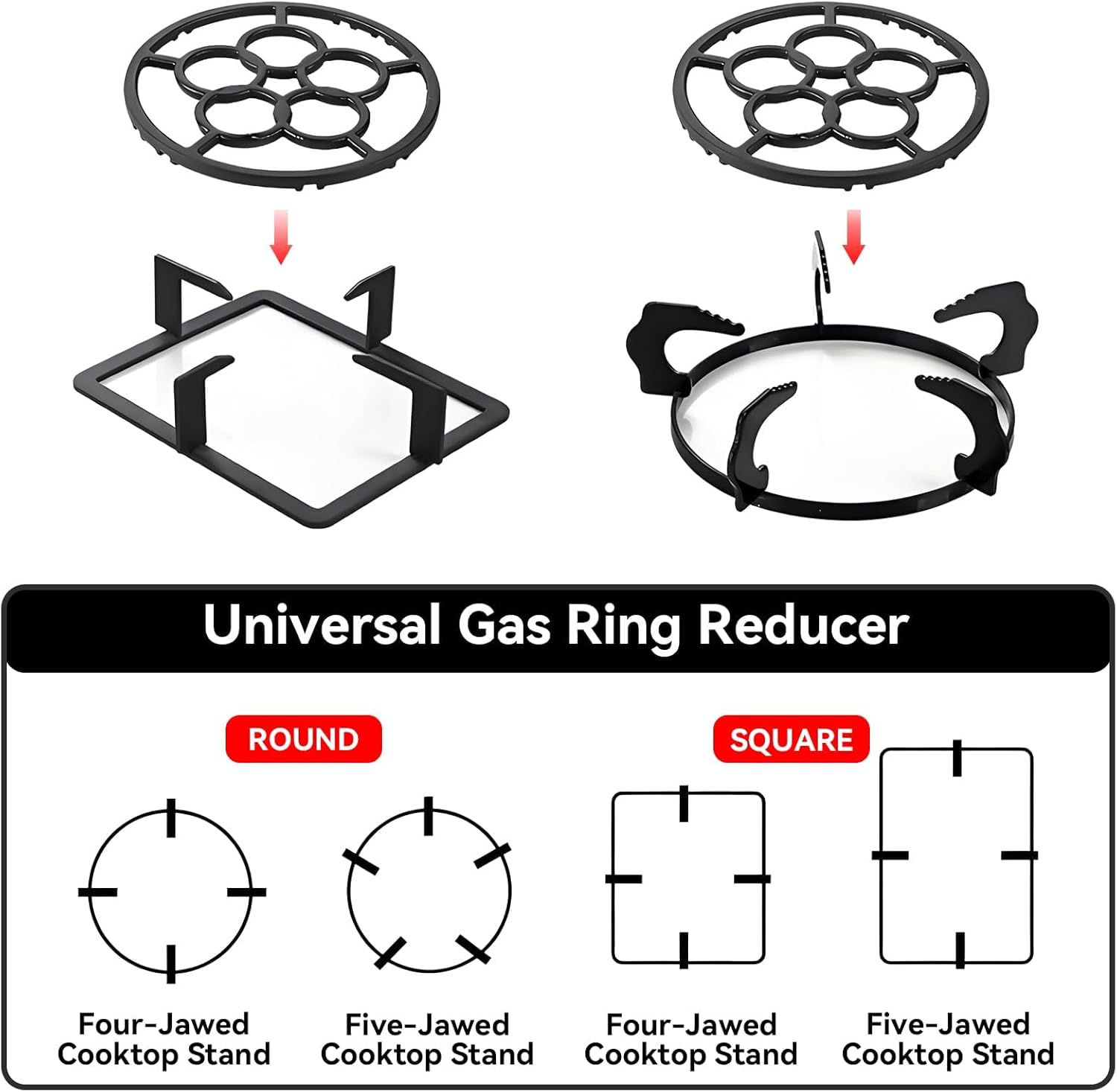 Universal Gas Ring Reducer

ROUND

SQUARE

Four-Jawed Cooktop Stand

Five-Jawed Cooktop Stand

Four-Jawed Cooktop Stand

Five-Jawed Cooktop Stand