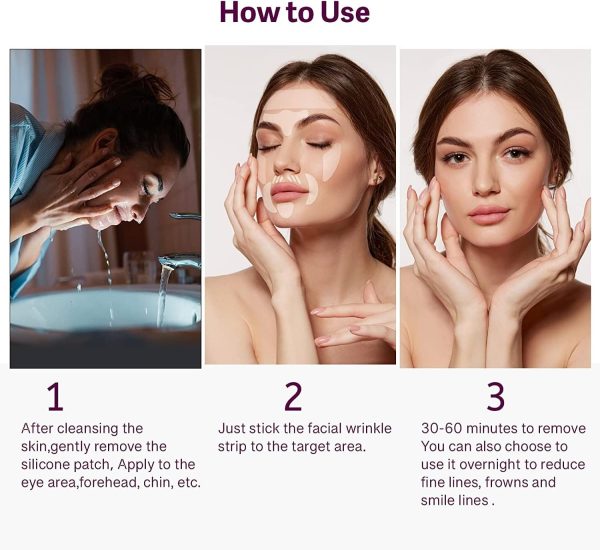 How to Use

1

After cleansing the skin,gently remove the silicone patch, Apply to the eye area,forehead, chin, etc.

2

Just stick the facial wrinkle strip to the target area.

3

30-60 minutes to remove You can also choose to use it overnight to reduce fine lines, frowns and smile lines .