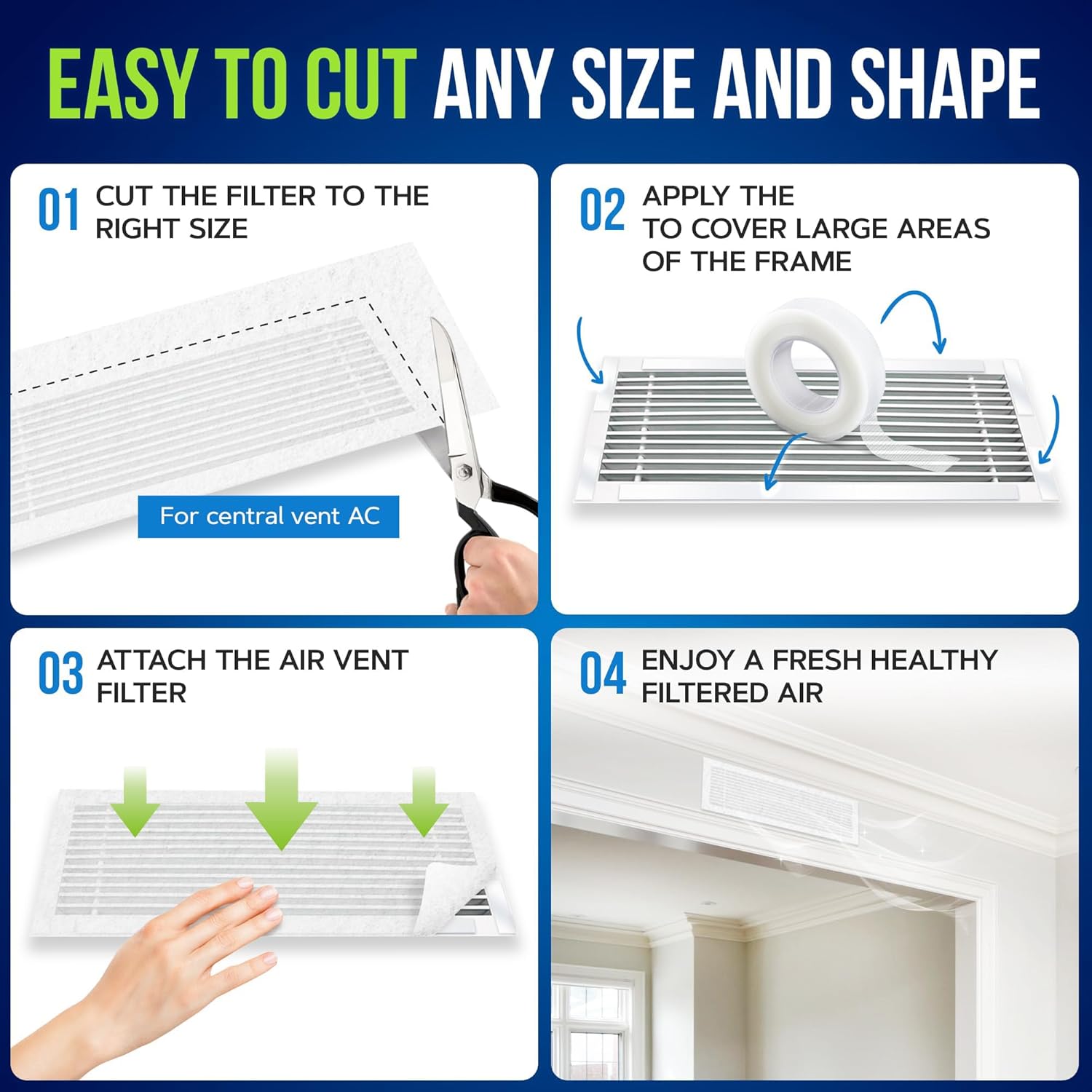 EASY TO CUT ANY SIZE AND SHAPE

01 CUT THE FILTER TO THE RIGHT SIZE

For central vent AC

02 APPLY THE TO COVER LARGE AREAS OF THE FRAME

03 ATTACH THE AIR VENT FILTER

04 ENJOY A FRESH HEALTHY FILTERED AIR