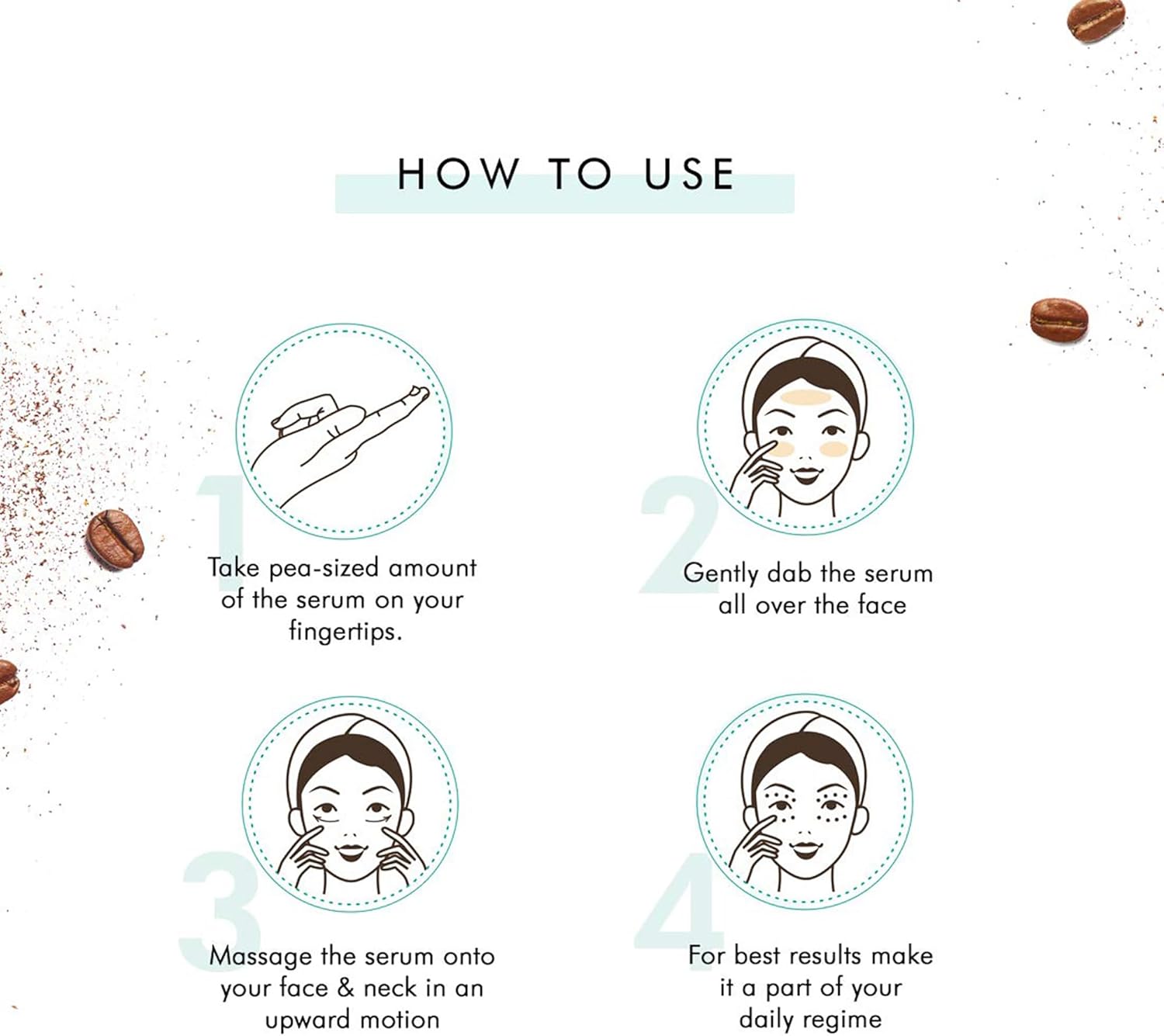 HOW TO USE

1

Take pea-sized amount of the serum on your fingertips.

2

Gently dab the serum all over the face

3

Massage the serum onto your face & neck in an upward motion

4

For best results make it a part of your daily regime