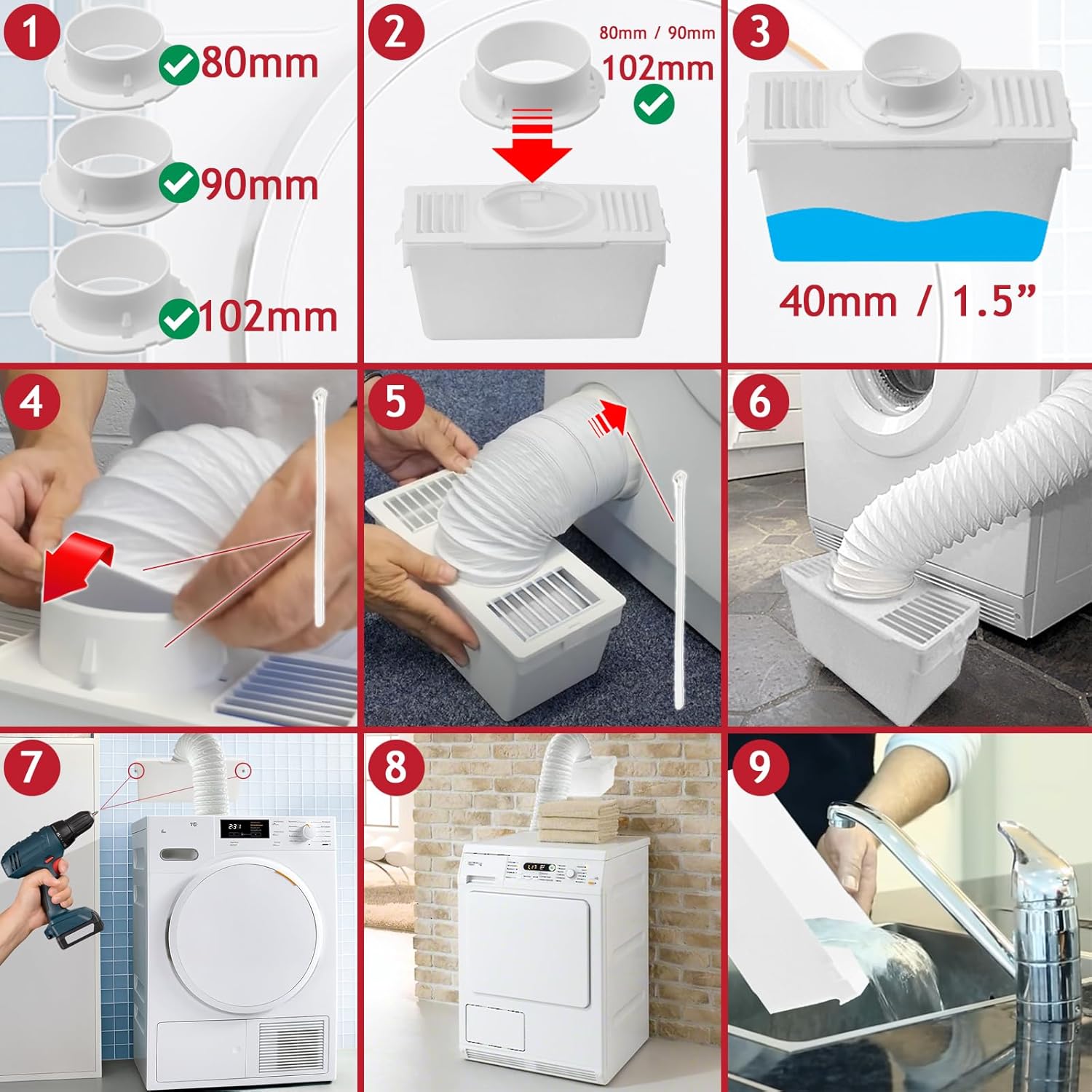 1
80mm
90mm
102mm

2
80mm / 90mm
102mm

3
40mm / 1.5”

4

5

6

7

8

9