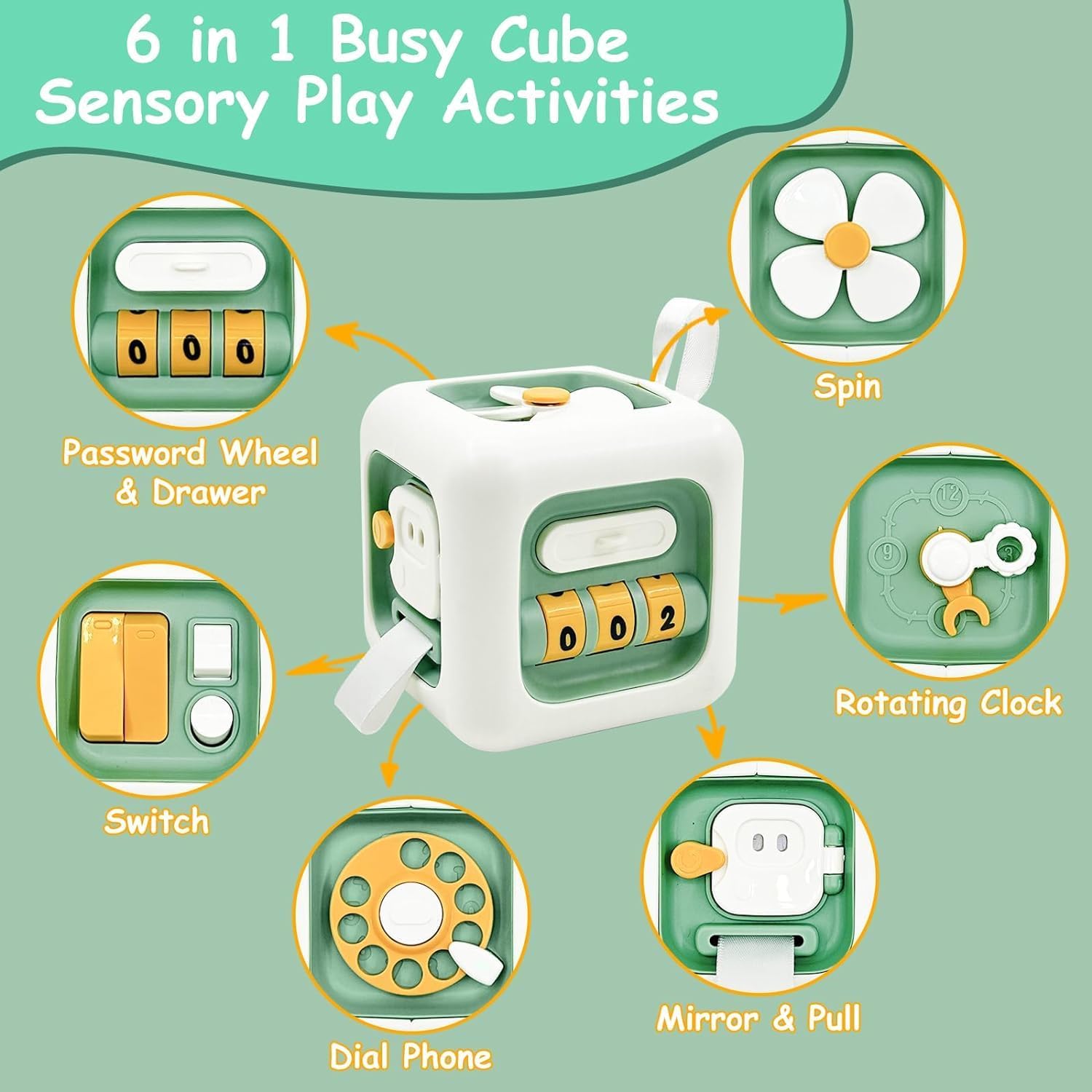 6 in 1 Busy Cube
Sensory Play Activities

0 0 0

Password Wheel & Drawer

Spin

0 0 2

12
9
3

Rotating Clock

Switch

Dial Phone

Mirror & Pull