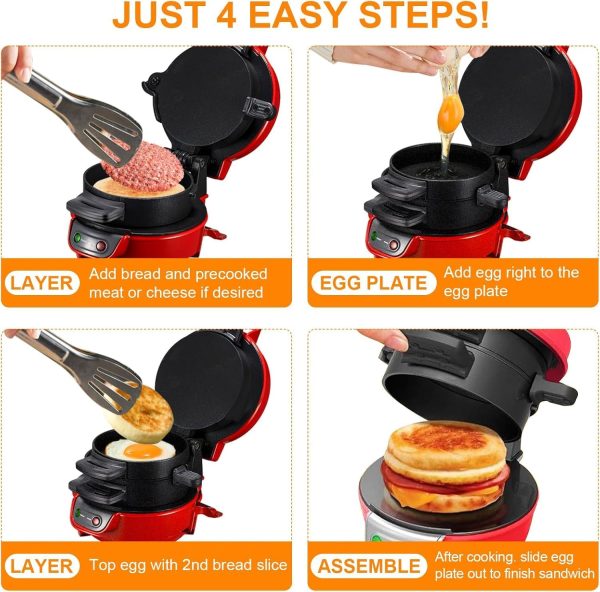 JUST 4 EASY STEPS!

LAYER Add bread and precooked meat or cheese if desired

EGG PLATE Add egg right to the egg plate

LAYER Top egg with 2nd bread slice

ASSEMBLE After cooking. slide egg plate out to finish sandwich