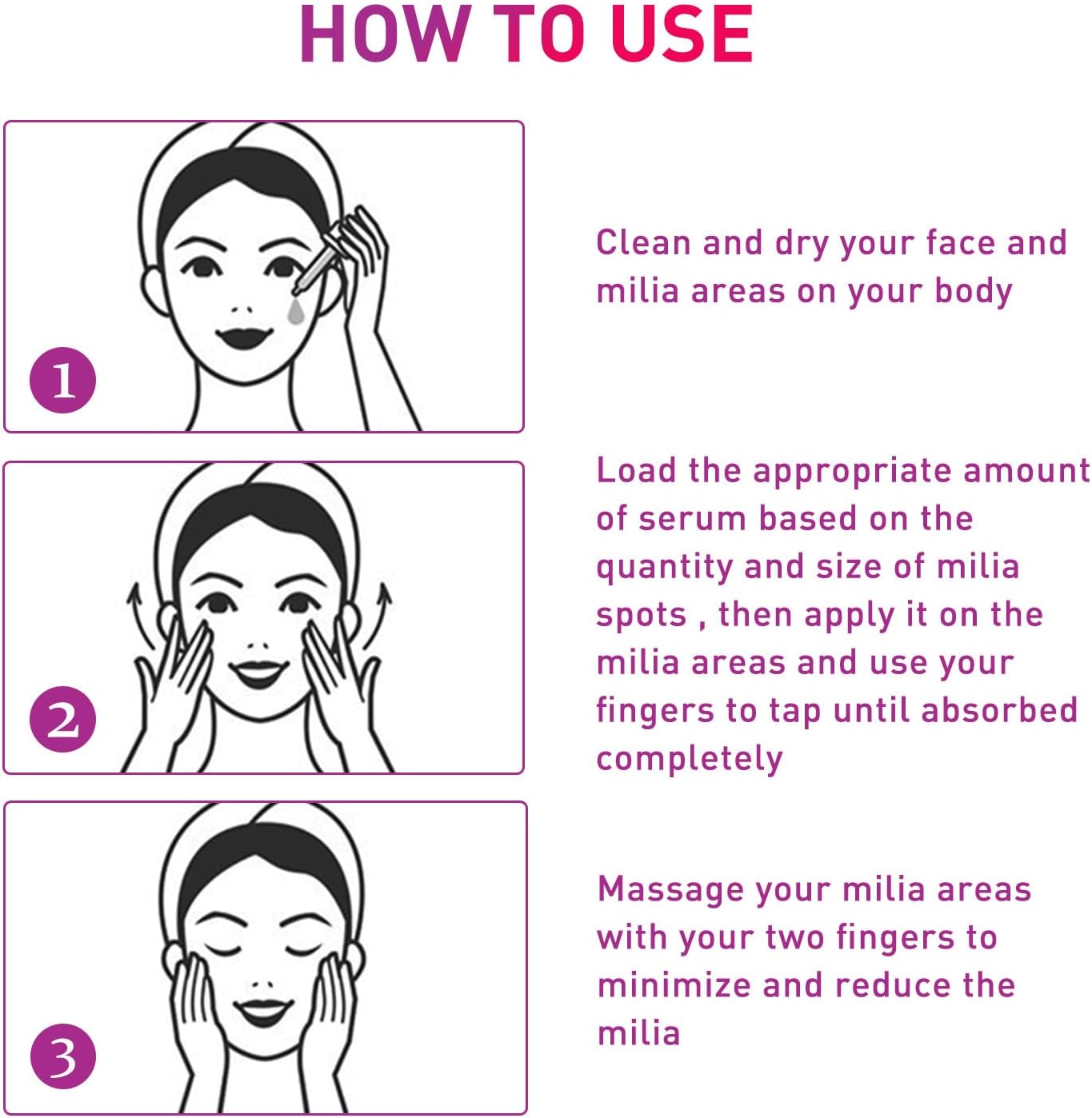 HOW TO USE

1

Clean and dry your face and milia areas on your body

2

Load the appropriate amount of serum based on the quantity and size of milia spots , then apply it on the milia areas and use your fingers to tap until absorbed completely

3

Massage your milia areas with your two fingers to minimize and reduce the milia