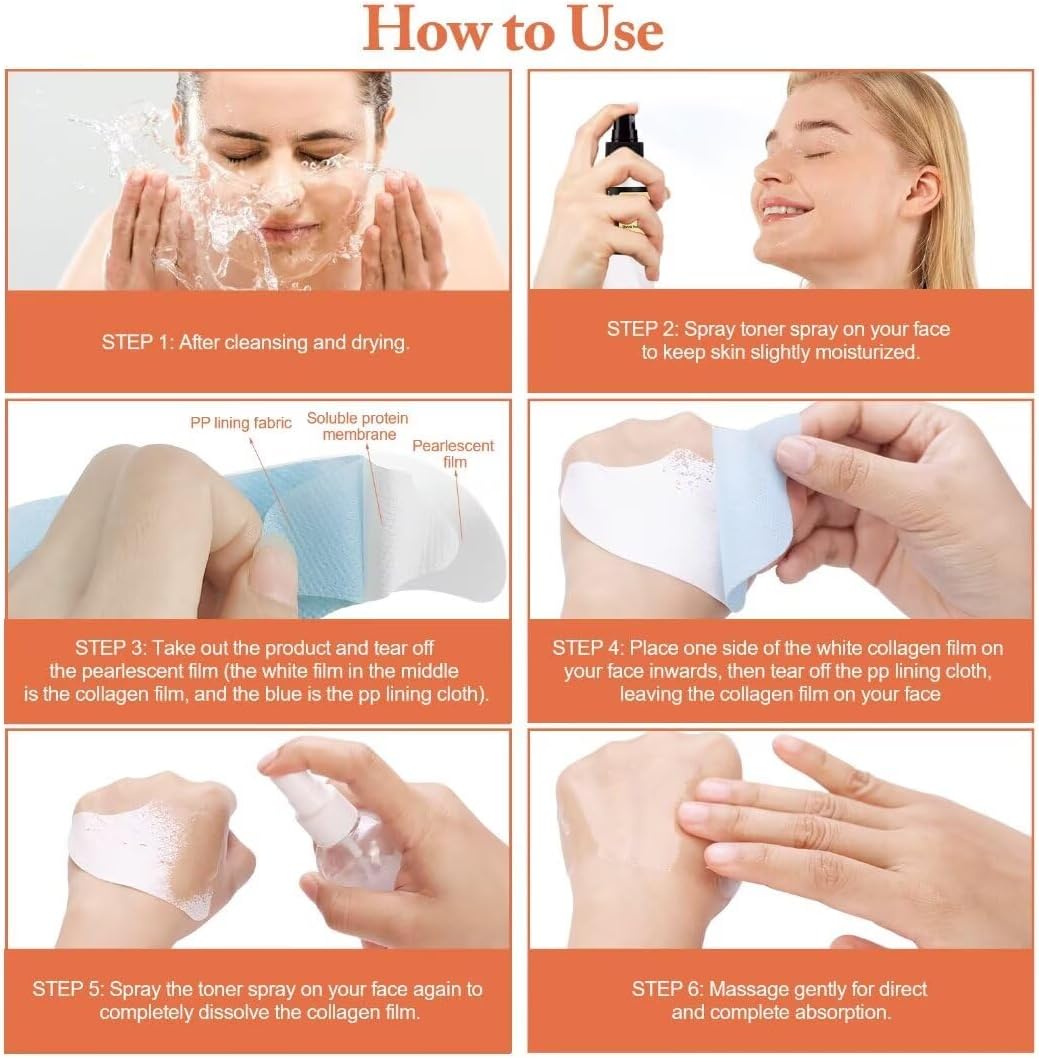 How to Use

STEP 1: After cleansing and drying.

STEP 2: Spray toner spray on your face to keep skin slightly moisturized.

PP lining fabric

Soluble protein membrane

Pearlescent film

STEP 3: Take out the product and tear off the pearlescent film (the white film in the middle is the collagen film, and the blue is the pp lining cloth).

STEP 4: Place one side of the white collagen film on your face inwards, then tear off the pp lining cloth, leaving the collagen film on your face

STEP 5: Spray the toner spray on your face again to completely dissolve the collagen film.

STEP 6: Massage gently for direct and complete absorption.