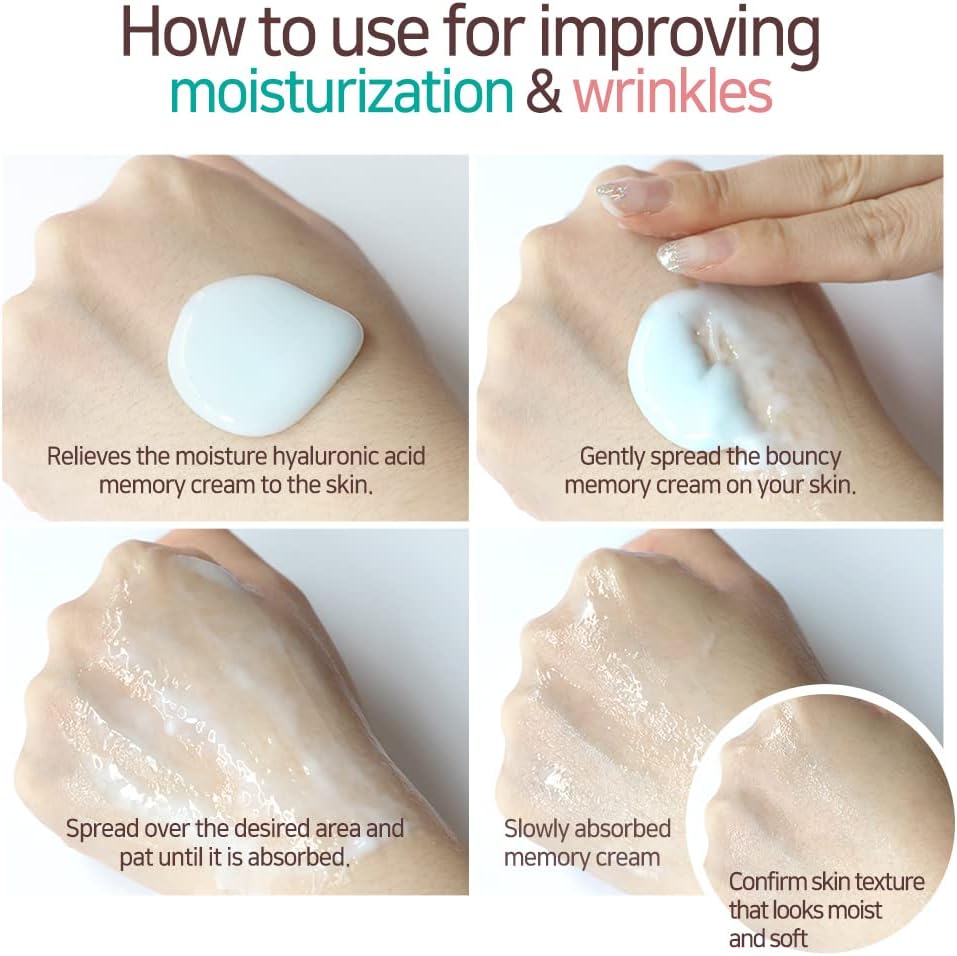 How to use for improving moisturization & wrinkles

Relieves the moisture hyaluronic acid memory cream to the skin.

Gently spread the bouncy memory cream on your skin.

Spread over the desired area and pat until it is absorbed.

Slowly absorbed memory cream

Confirm skin texture that looks moist and soft