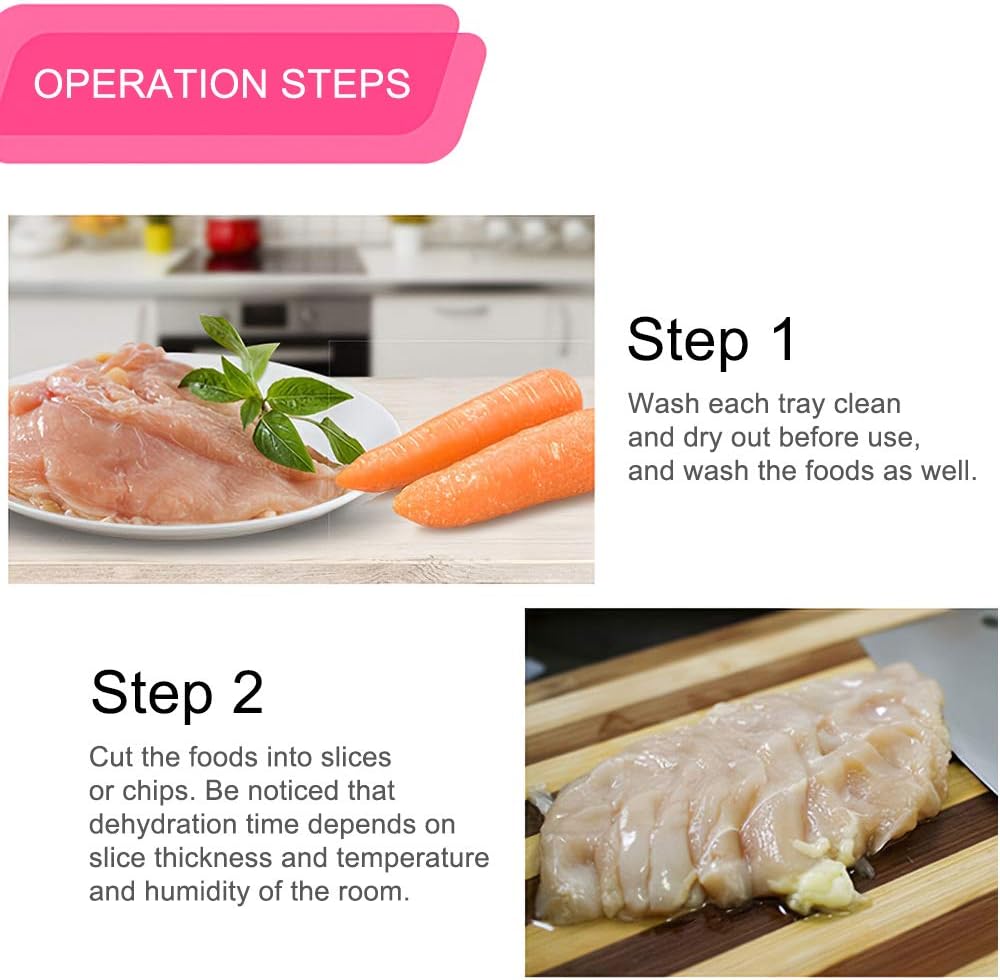 OPERATION STEPS

Step 1

Wash each tray clean and dry out before use, and wash the foods as well.

Step 2

Cut the foods into slices or chips. Be noticed that dehydration time depends on slice thickness and temperature and humidity of the room.