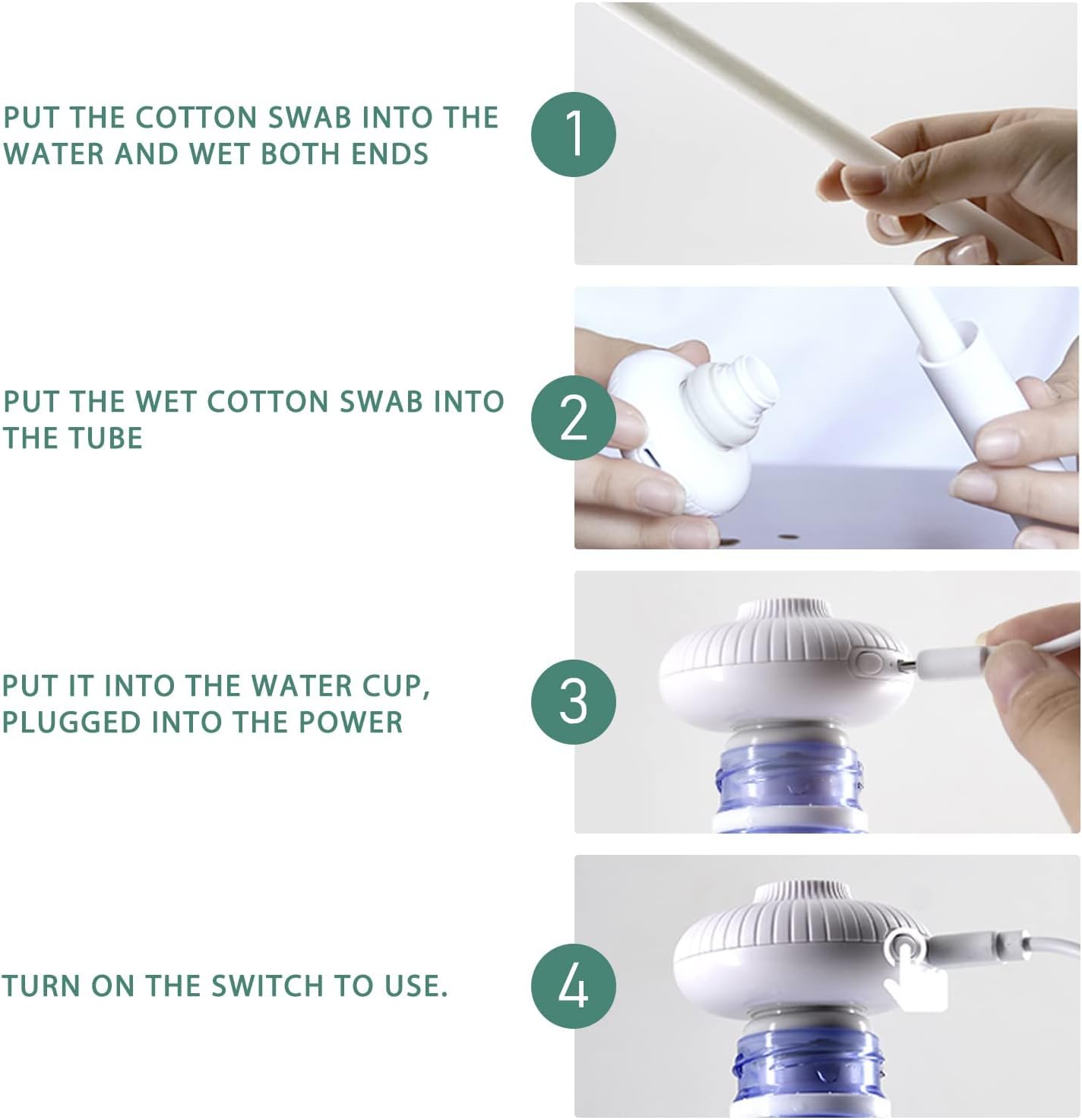 PUT THE COTTON SWAB INTO THE WATER AND WET BOTH ENDS

1

PUT THE WET COTTON SWAB INTO THE TUBE

2

PUT IT INTO THE WATER CUP, PLUGGED INTO THE POWER

3

TURN ON THE SWITCH TO USE.

4