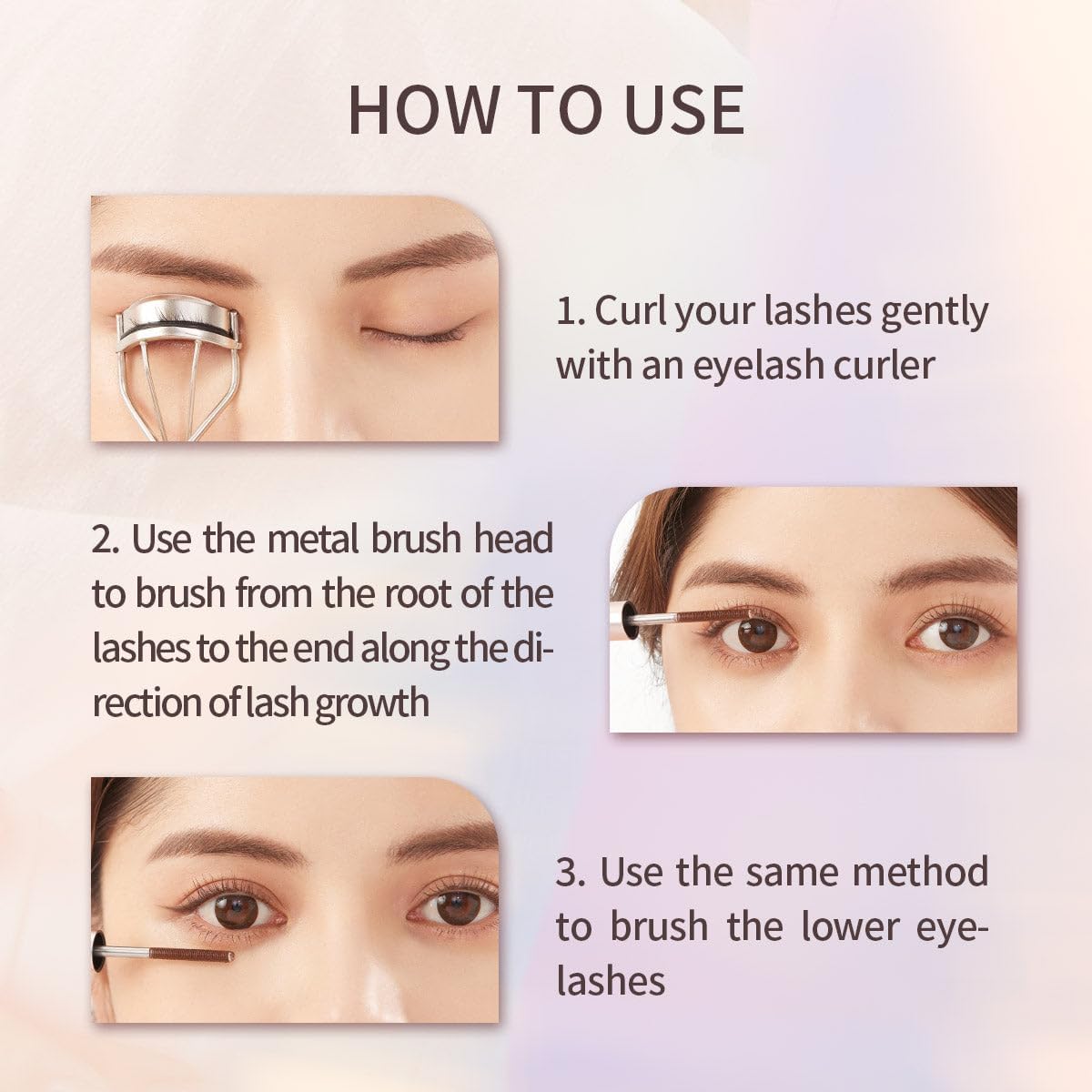 HOW TO USE

1. Curl your lashes gently with an eyelash curler

2. Use the metal brush head to brush from the root of the lashes to the end along the direction of lash growth

3. Use the same method to brush the lower eyelashes