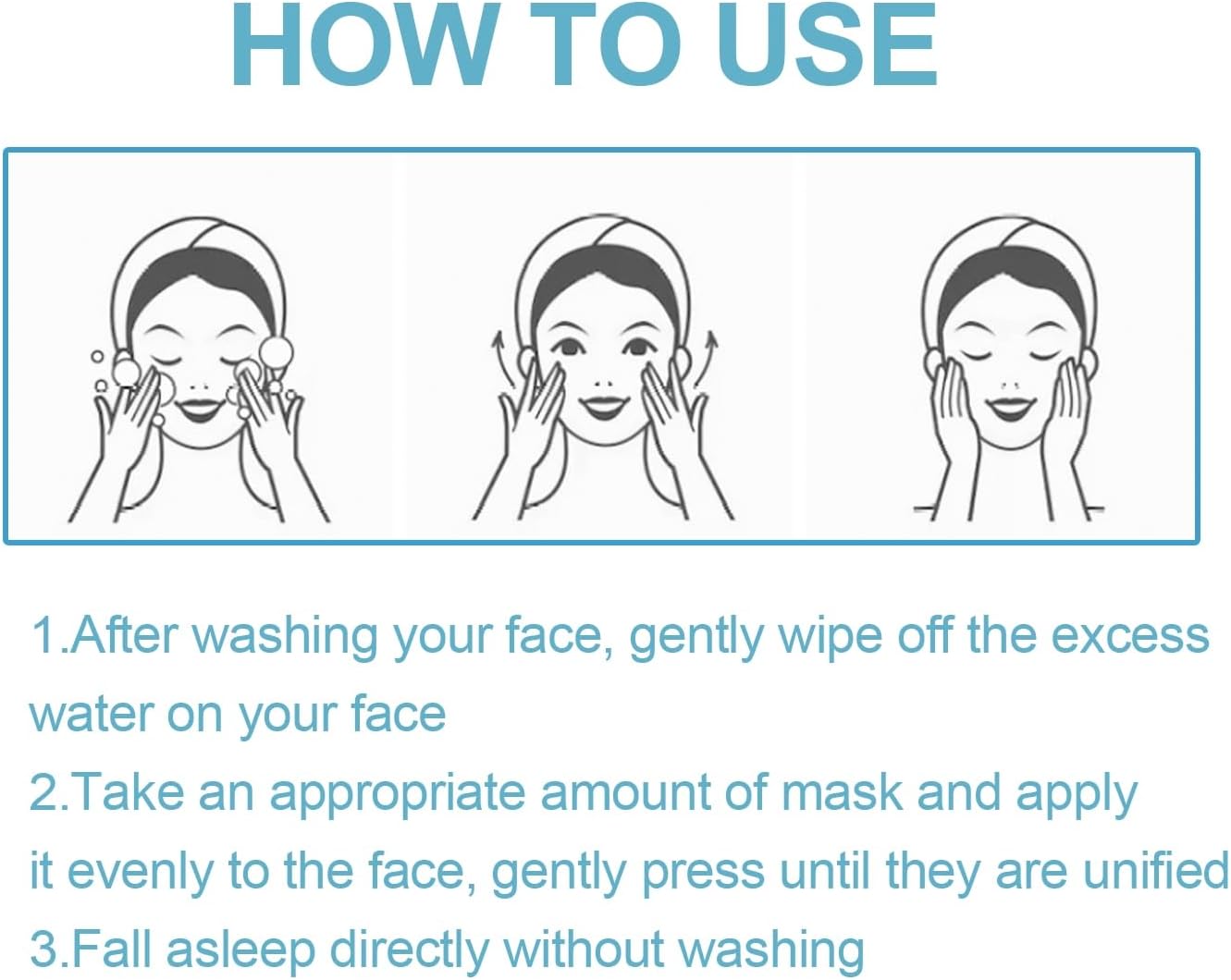 HOW TO USE

1.After washing your face, gently wipe off the excess water on your face
2.Take an appropriate amount of mask and apply it evenly to the face, gently press until they are unified
3.Fall asleep directly without washing