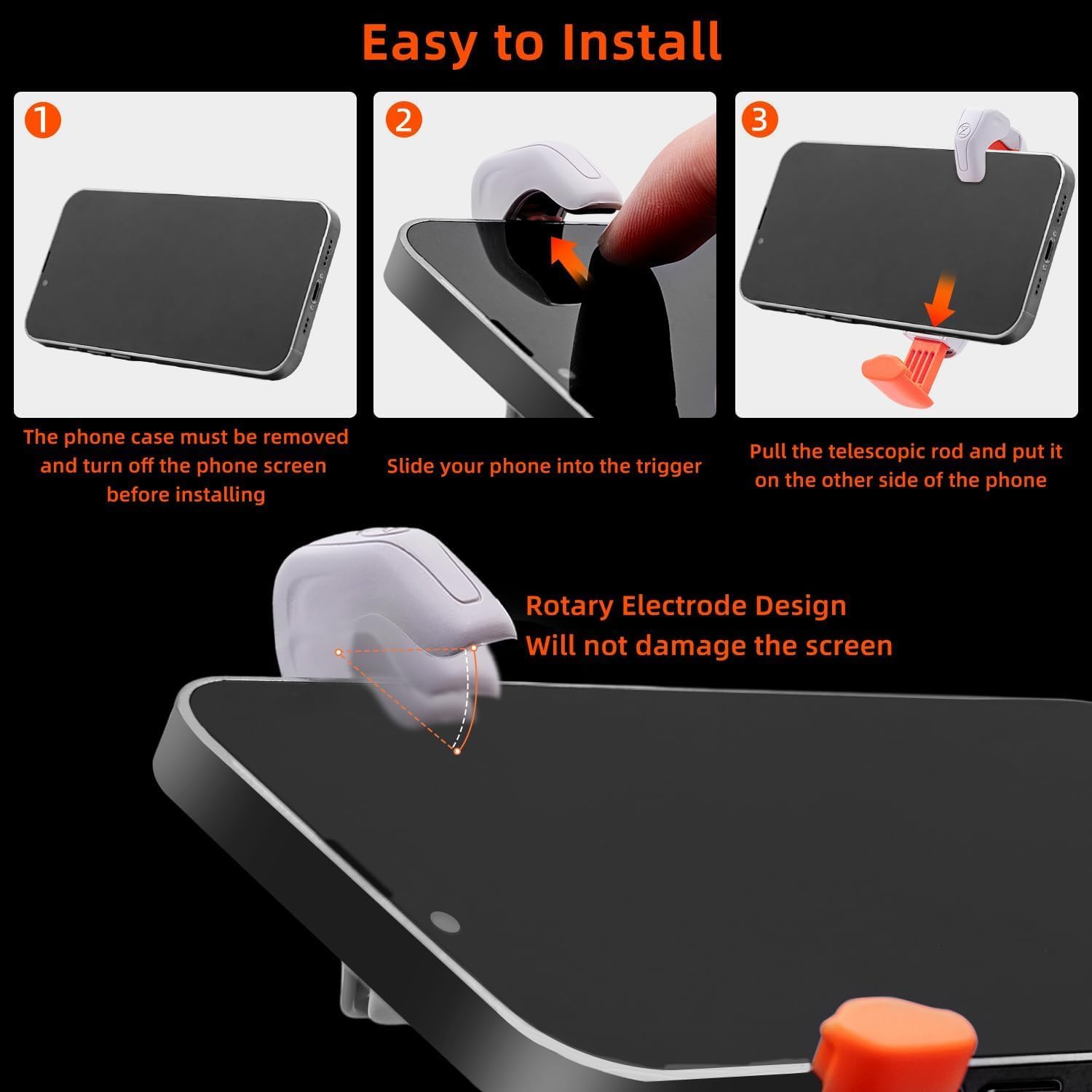 Easy to Install

1

The phone case must be removed and turn off the phone screen before installing

2

Slide your phone into the trigger

3

Pull the telescopic rod and put it on the other side of the phone

Rotary Electrode Design
Will not damage the screen