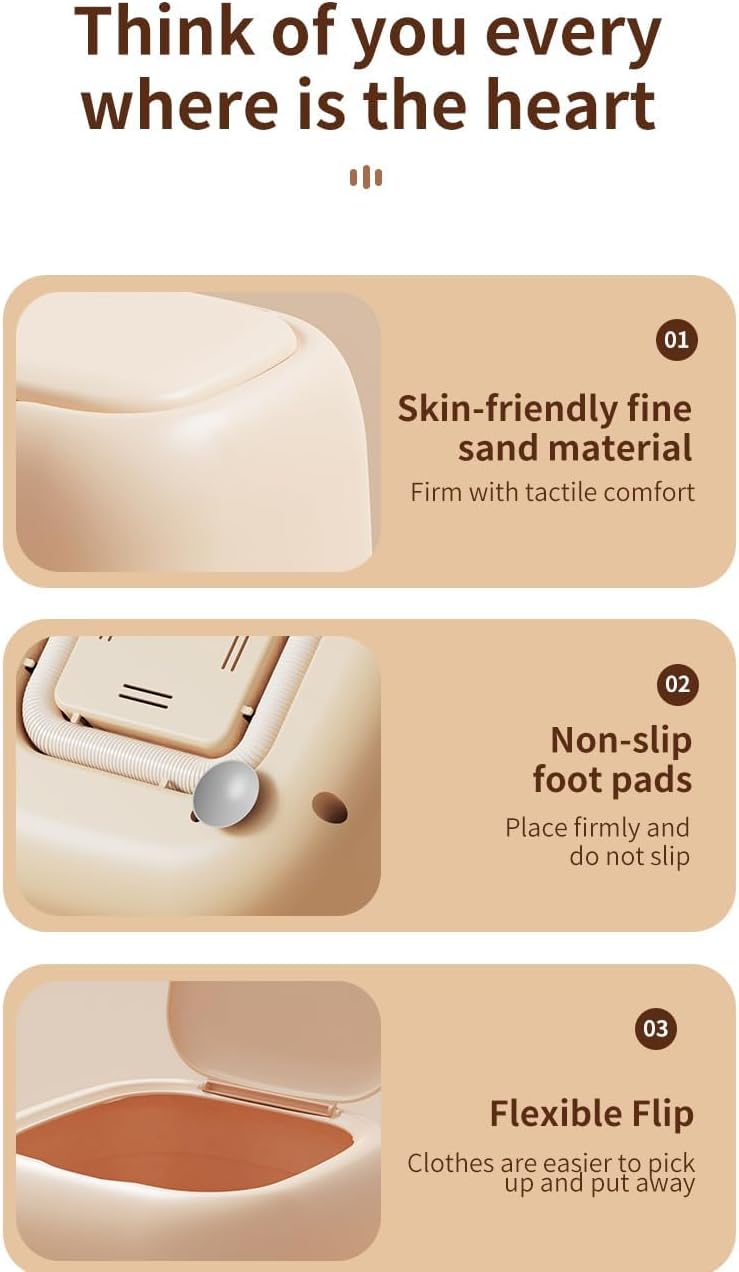 Think of you every where is the heart

01

Skin-friendly fine sand material

Firm with tactile comfort

02

Non-slip foot pads

Place firmly and do not slip

03

Flexible Flip

Clothes are easier to pick up and put away