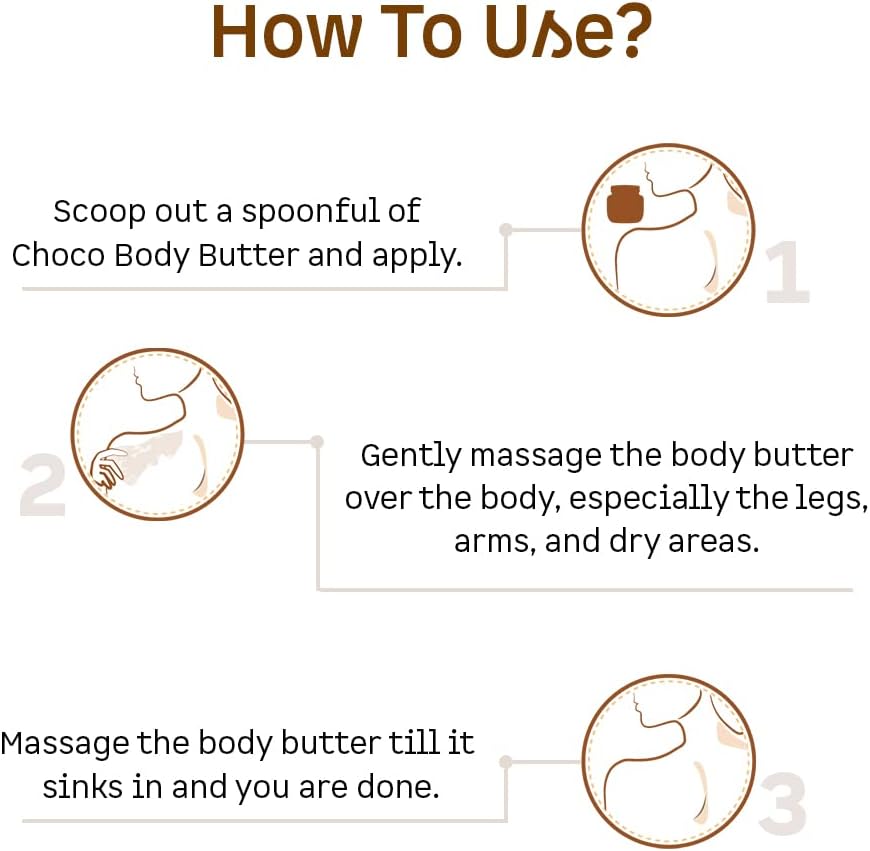 How To Use?

Scoop out a spoonful of Choco Body Butter and apply.

1

2

Gently massage the body butter over the body, especially the legs, arms, and dry areas.

Massage the body butter till it sinks in and you are done.

3