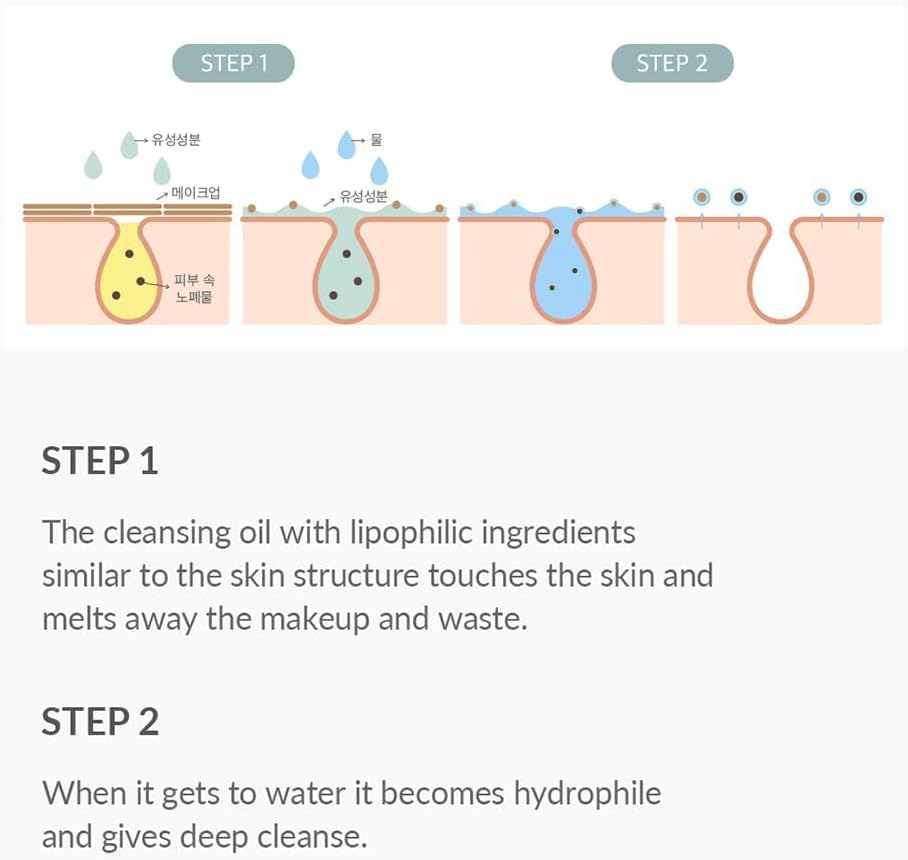 STEP 1

STEP 2

유성성분

메이크업

피부 속 노폐물

물

유성성분

STEP 1

The cleansing oil with lipophilic ingredients similar to the skin structure touches the skin and melts away the makeup and waste.

STEP 2

When it gets to water it becomes hydrophile and gives deep cleanse.