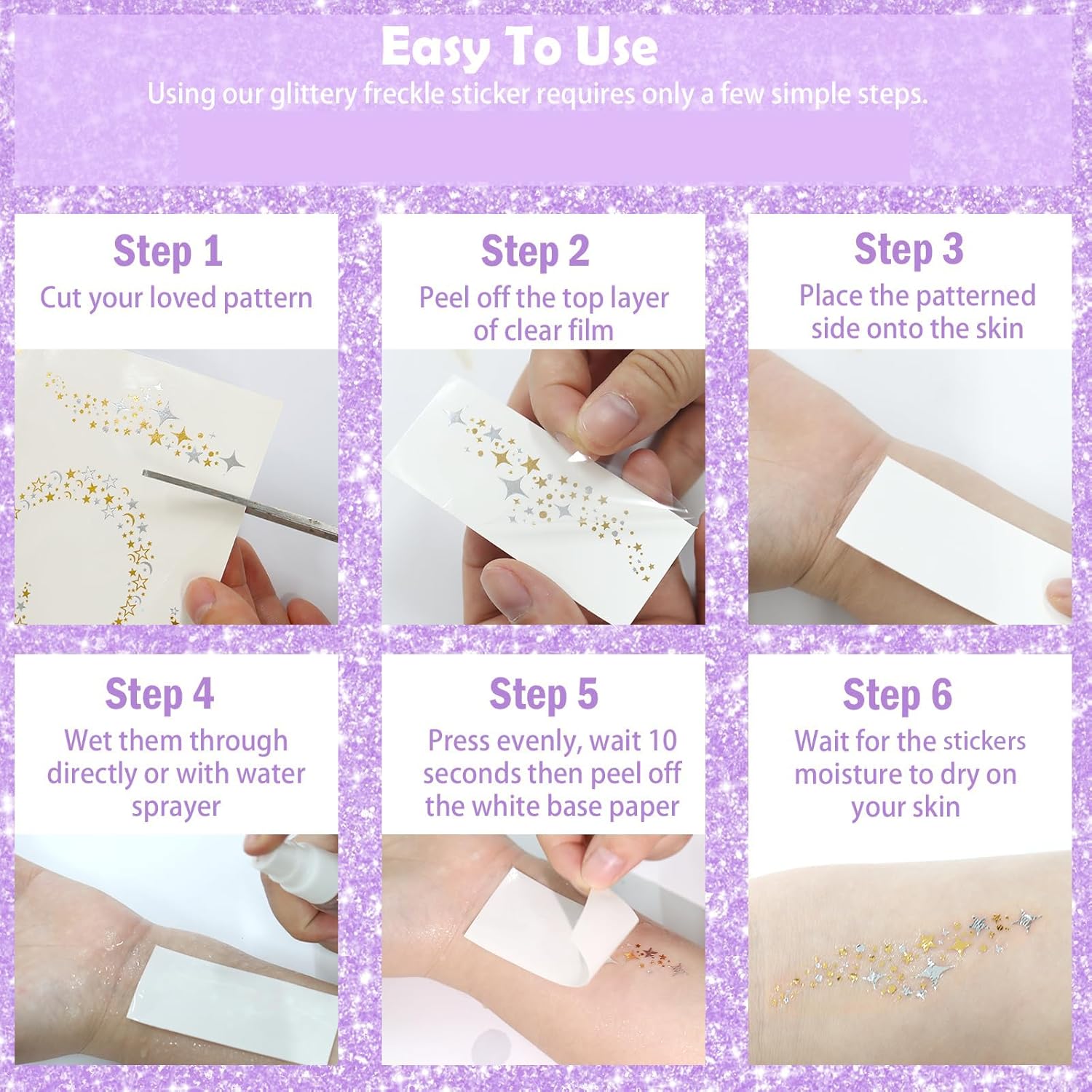 Easy To Use
Using our glittery freckle sticker requires only a few simple steps.

Step 1
Cut your loved pattern

Step 2
Peel off the top layer of clear film

Step 3
Place the patterned side onto the skin

Step 4
Wet them through directly or with water sprayer

Step 5
Press evenly, wait 10 seconds then peel off the white base paper

Step 6
Wait for the stickers moisture to dry on your skin