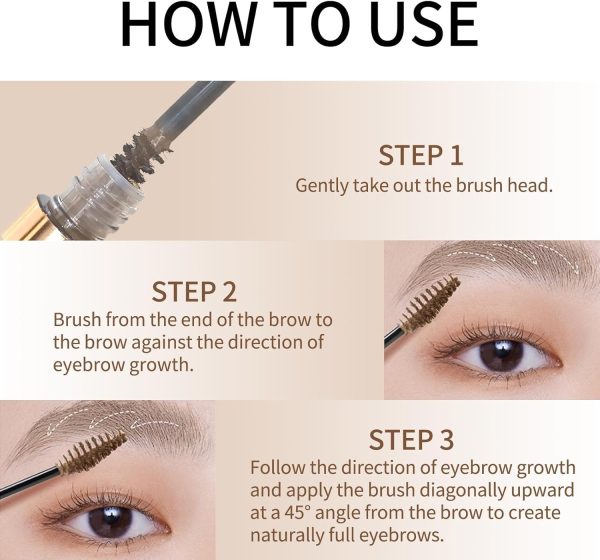 HOW TO USE

STEP 1
Gently take out the brush head.

STEP 2
Brush from the end of the brow to the brow against the direction of eyebrow growth.

STEP 3
Follow the direction of eyebrow growth and apply the brush diagonally upward at a 45° angle from the brow to create naturally full eyebrows.