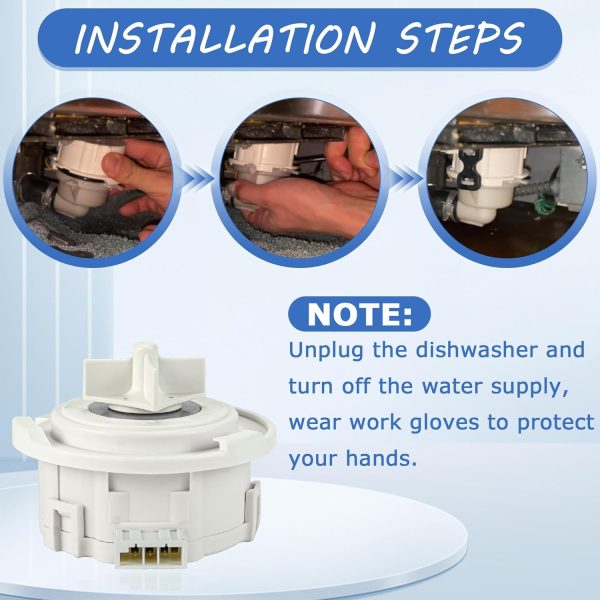 INSTALLATION STEPS

NOTE:

Unplug the dishwasher and turn off the water supply, wear work gloves to protect your hands.