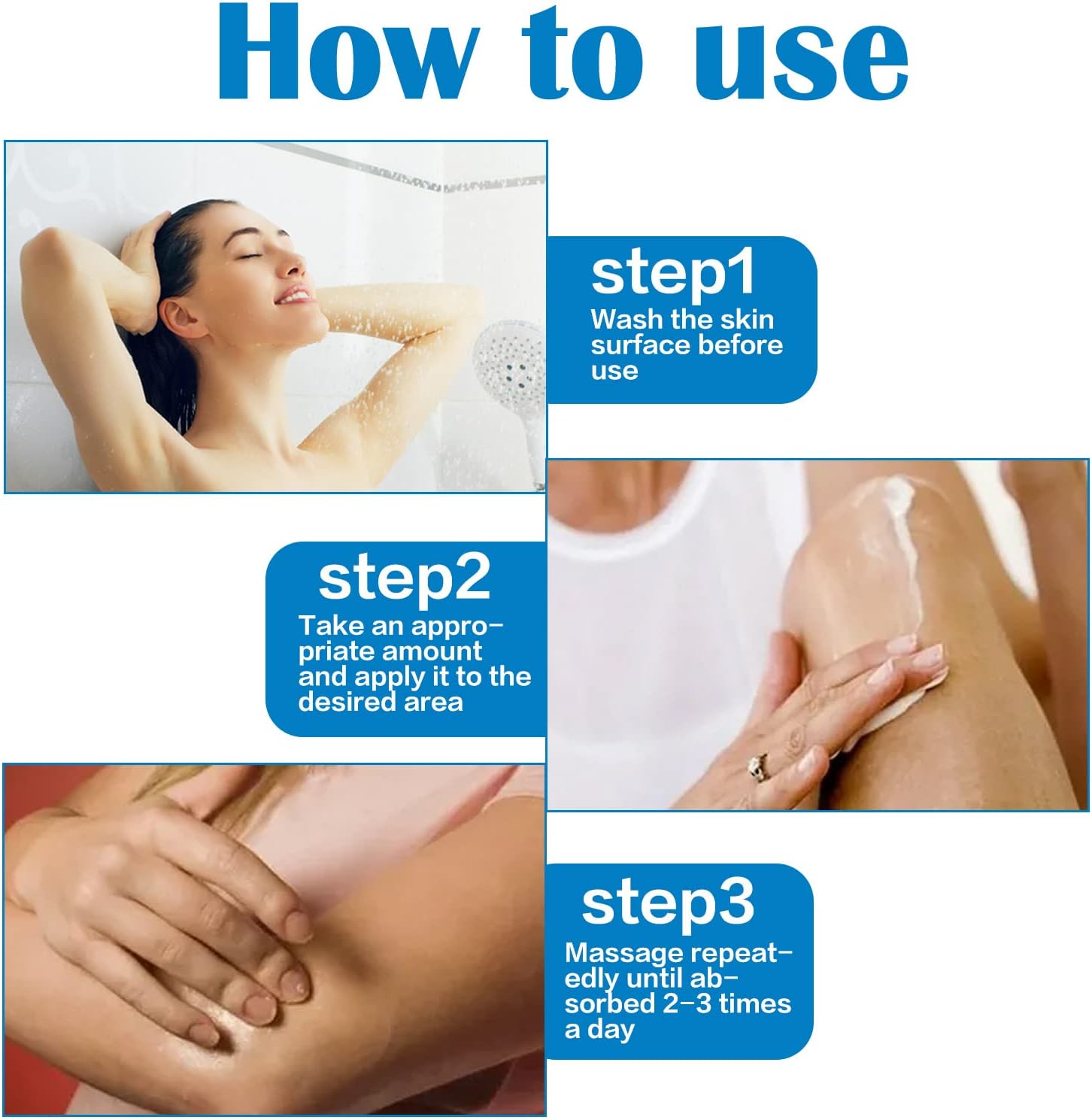 How to use

step1
Wash the skin surface before use

step2
Take an appropriate amount and apply it to the desired area

step3
Massage repeatedly until absorbed 2-3 times a day