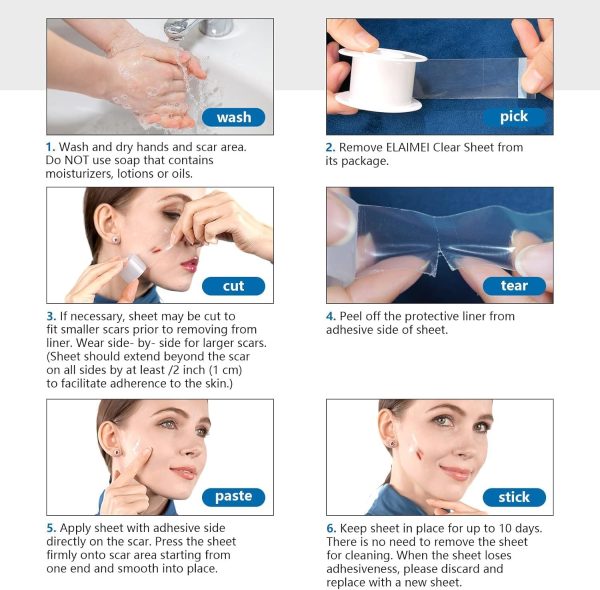 wash

1. Wash and dry hands and scar area. Do NOT use soap that contains moisturizers, lotions or oils.

pick

2. Remove ELAIMEI Clear Sheet from its package.

cut

3. If necessary, sheet may be cut to fit smaller scars prior to removing from liner. Wear side- by- side for larger scars. (Sheet should extend beyond the scar on all sides by at least /2 inch (1 cm) to facilitate adherence to the skin.)

tear

4. Peel off the protective liner from adhesive side of sheet.

paste

5. Apply sheet with adhesive side directly on the scar. Press the sheet firmly onto scar area starting from one end and smooth into place.

stick

6. Keep sheet in place for up to 10 days. There is no need to remove the sheet for cleaning. When the sheet loses adhesiveness, please discard and replace with a new sheet.