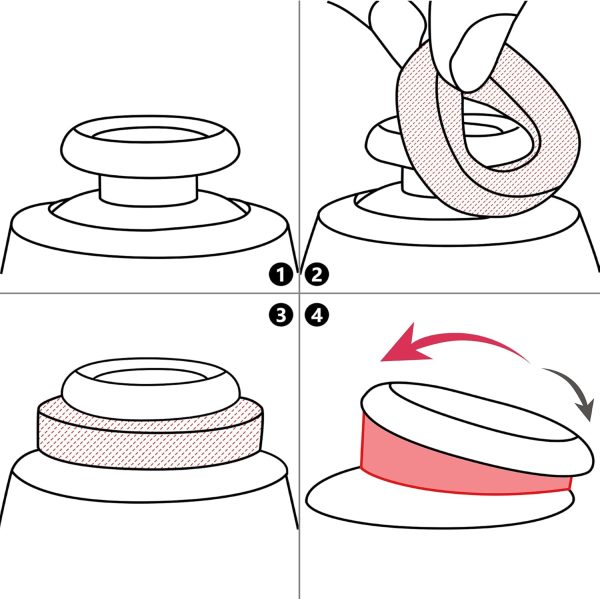 1 2
3 4