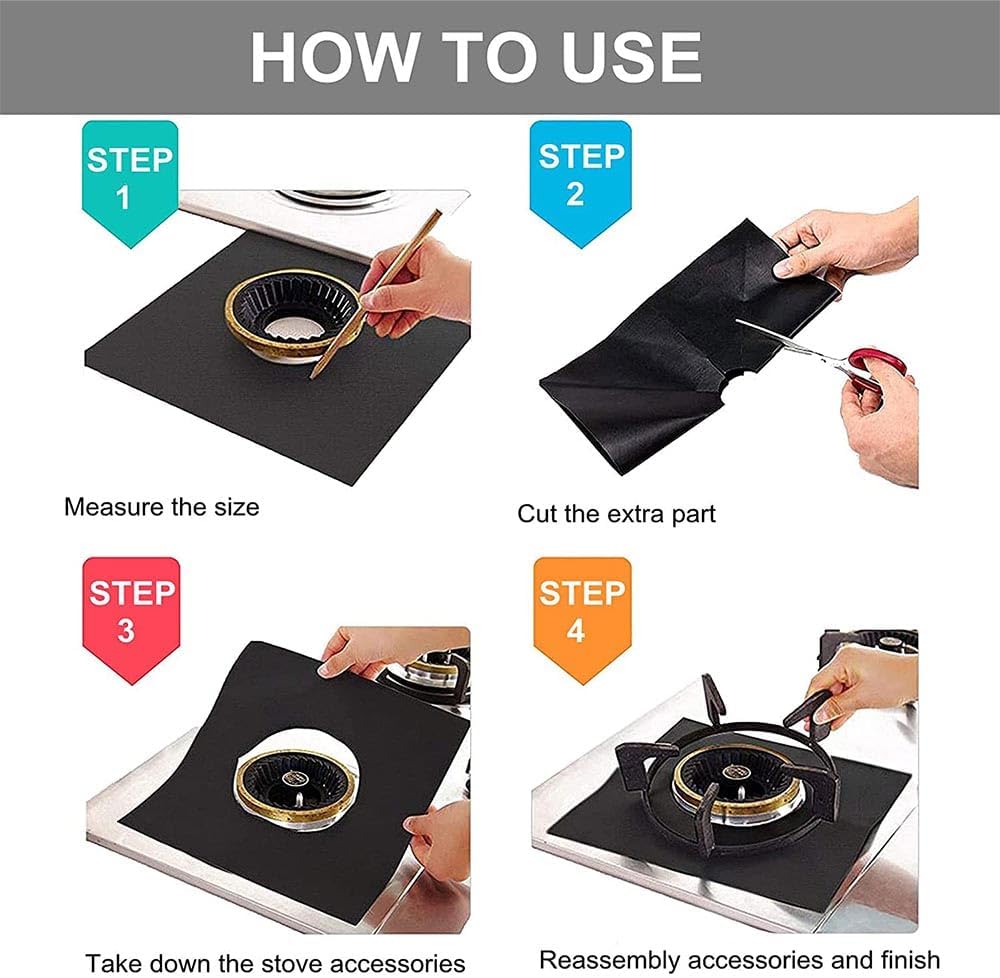 HOW TO USE

STEP 1

Measure the size

STEP 2

Cut the extra part

STEP 3

Take down the stove accessories

STEP 4

Reassembly accessories and finish